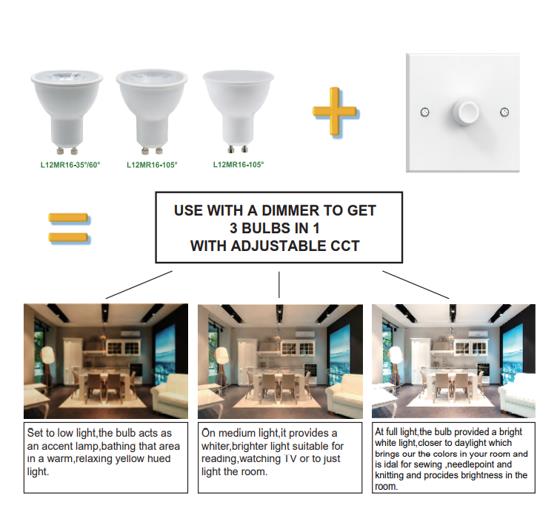 L12MR16-35°/60°

L12MR16-105°

L12MR16-105°

USE WITH A DIMMER TO GET 3 BULBS IN 1 WITH ADJUSTABLE CCT

Set to low light,the bulb acts as an accent lamp,bathing that area in a warm,relaxing yellow hued light.

On medium light,it provides a whiter,brighter light suitable for reading,watching TV or to just light the room.

At full light,the bulb provided a bright white light,closer to daylight which brings our the colors in your room and is idal for sewing ,needlepoint and knitting and procides brightness in the room.