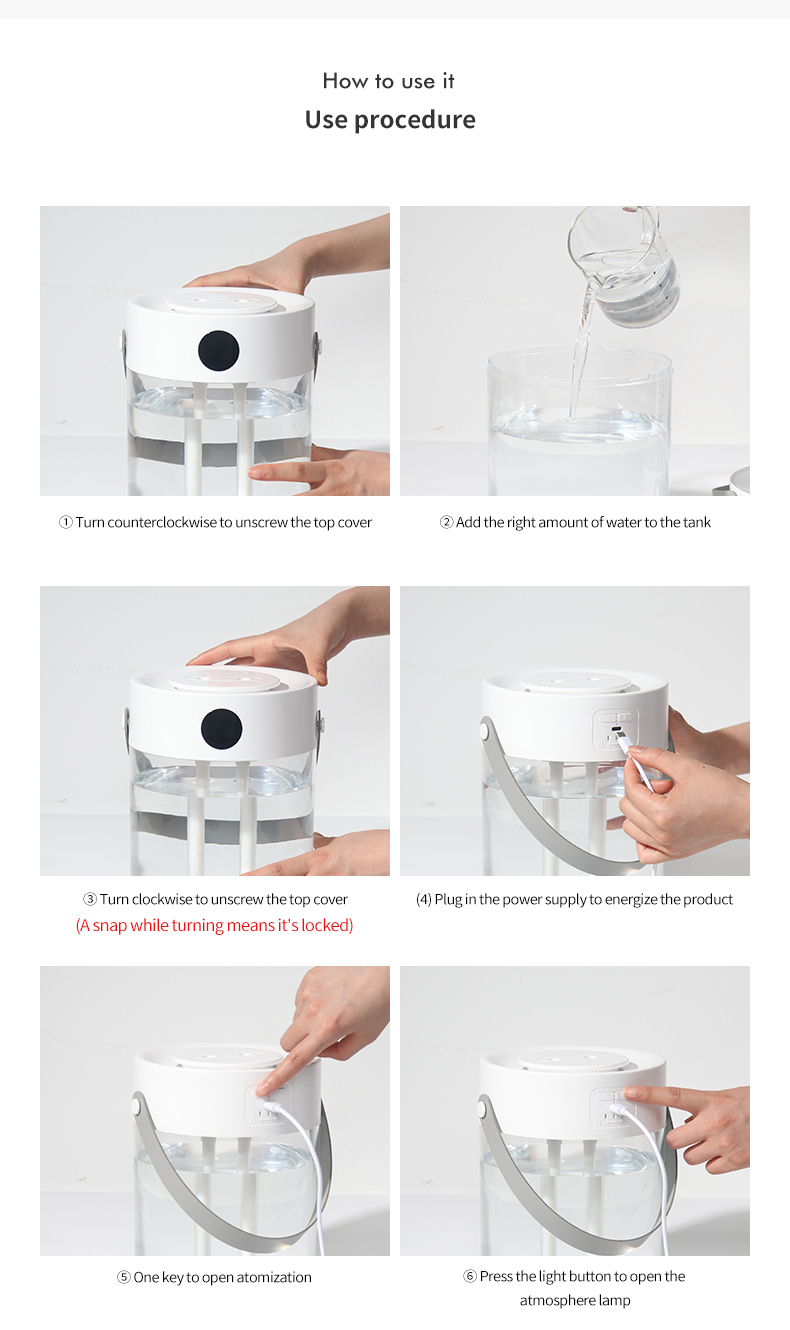 How to use it
Use procedure

① Turn counterclockwise to unscrew the top cover

② Add the right amount of water to the tank

③ Turn clockwise to unscrew the top cover
(A snap while turning means it's locked)

(4) Plug in the power supply to energize the product

⑤ One key to open atomization

⑥ Press the light button to open the atmosphere lamp