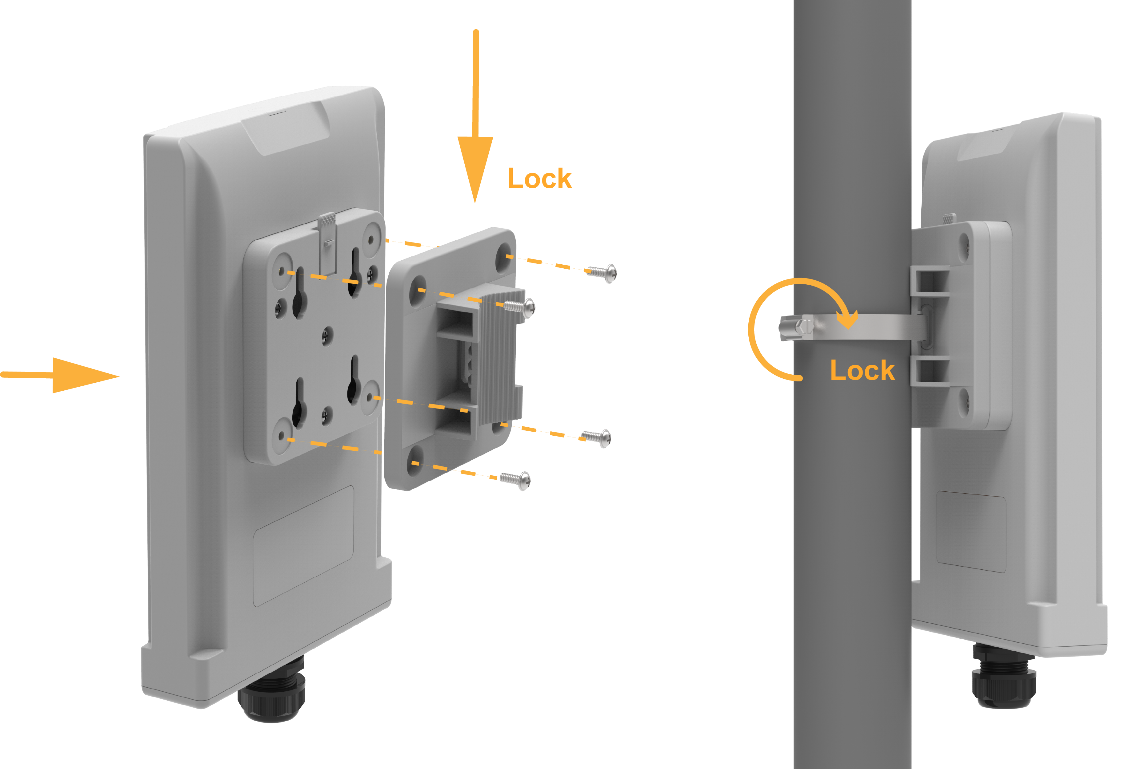 Lock

Lock