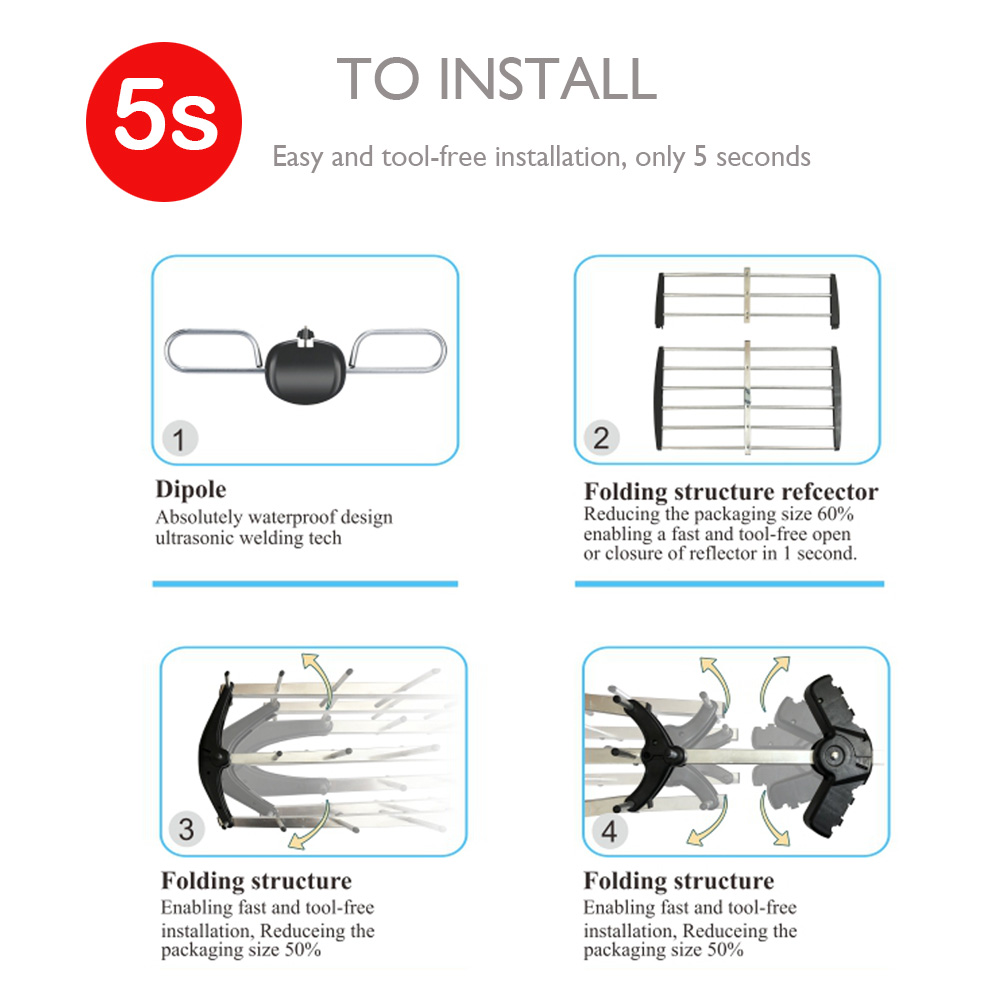 5s

TO INSTALL

Easy and tool-free installation, only 5 seconds

1

Dipole
Absolutely waterproof design ultrasonic welding tech

2

Folding structure refcector
Reducing the packaging size 60% enabling a fast and tool-free open or closure of reflector in 1 second.

3

Folding structure
Enabling fast and tool-free installation, Reduceing the packaging size 50%

4

Folding structure
Enabling fast and tool-free installation, Reduceing the packaging size 50%