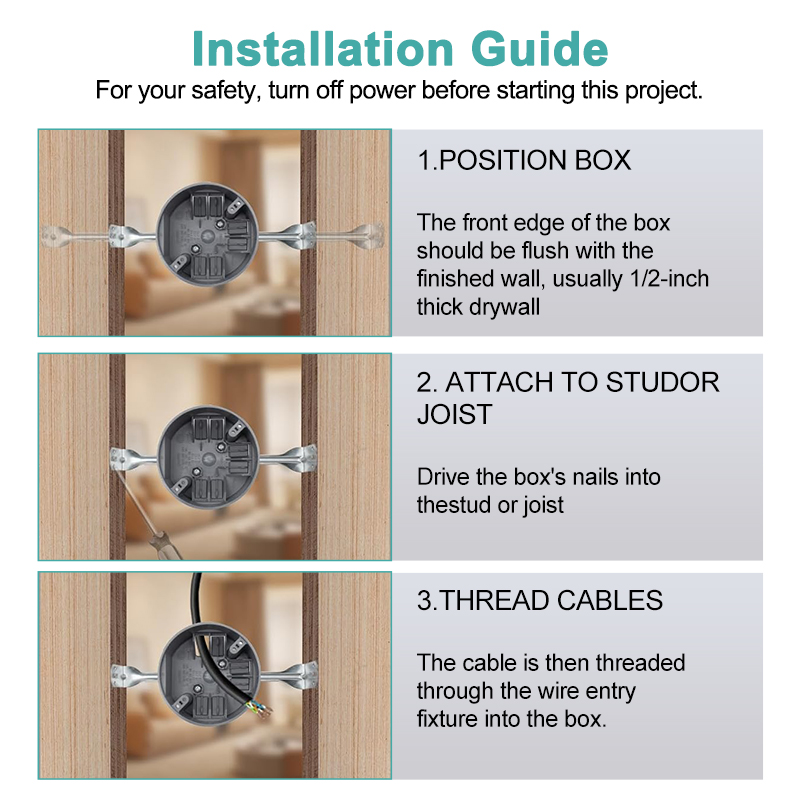 Installation Guide
For your safety, turn off power before starting this project.

1.POSITION BOX

The front edge of the box should be flush with the finished wall, usually 1/2-inch thick drywall

2. ATTACH TO STUDOR JOIST

Drive the box's nails into thestud or joist

3.THREAD CABLES

The cable is then threaded through the wire entry fixture into the box.