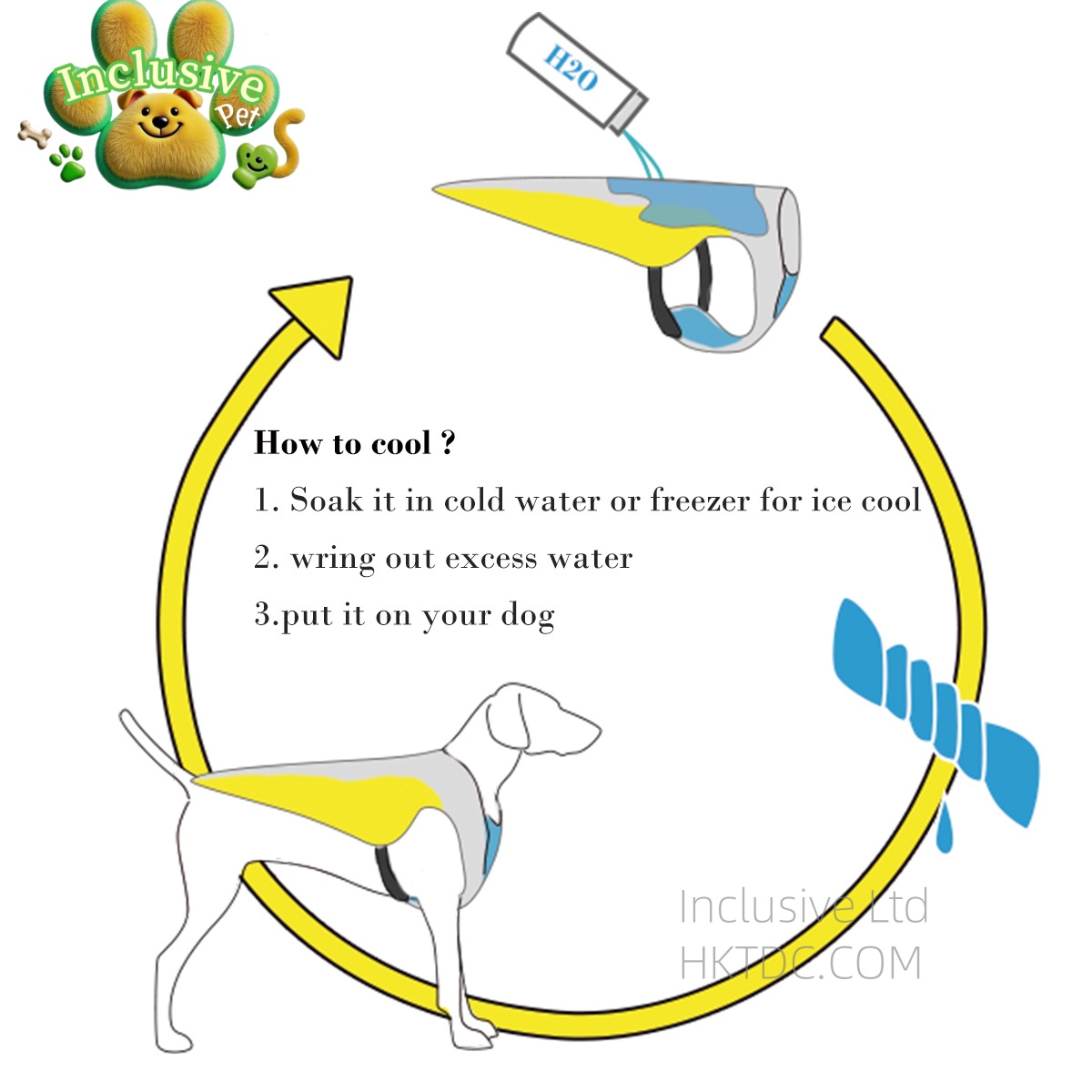 Inclusive Pet

H2O

How to cool ?

1. Soak it in cold water or freezer for ice cool

2. wring out excess water

3.put it on your dog

Inclusive Ltd
HKTDC.COM