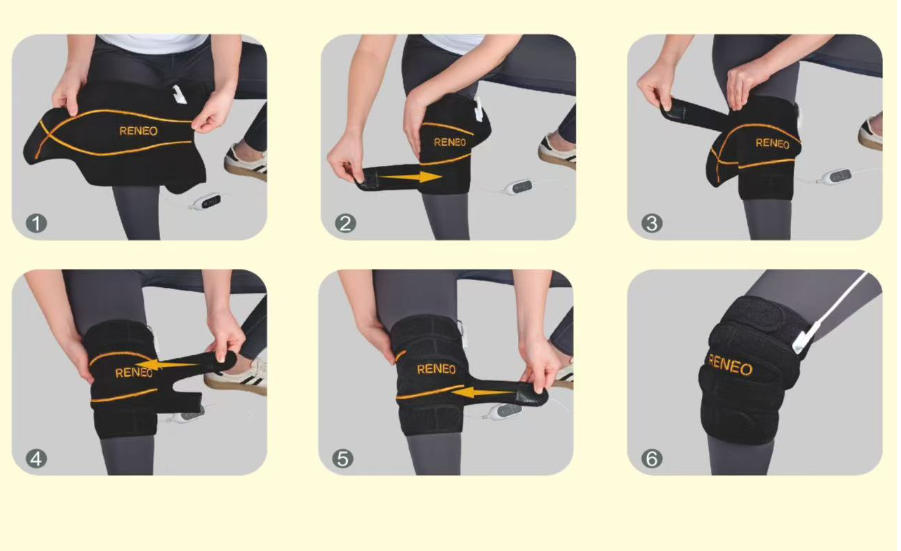 RENEO
1
RENEO
2
RENEO
3
RENEO
4
RENEO
5
RENEO
6