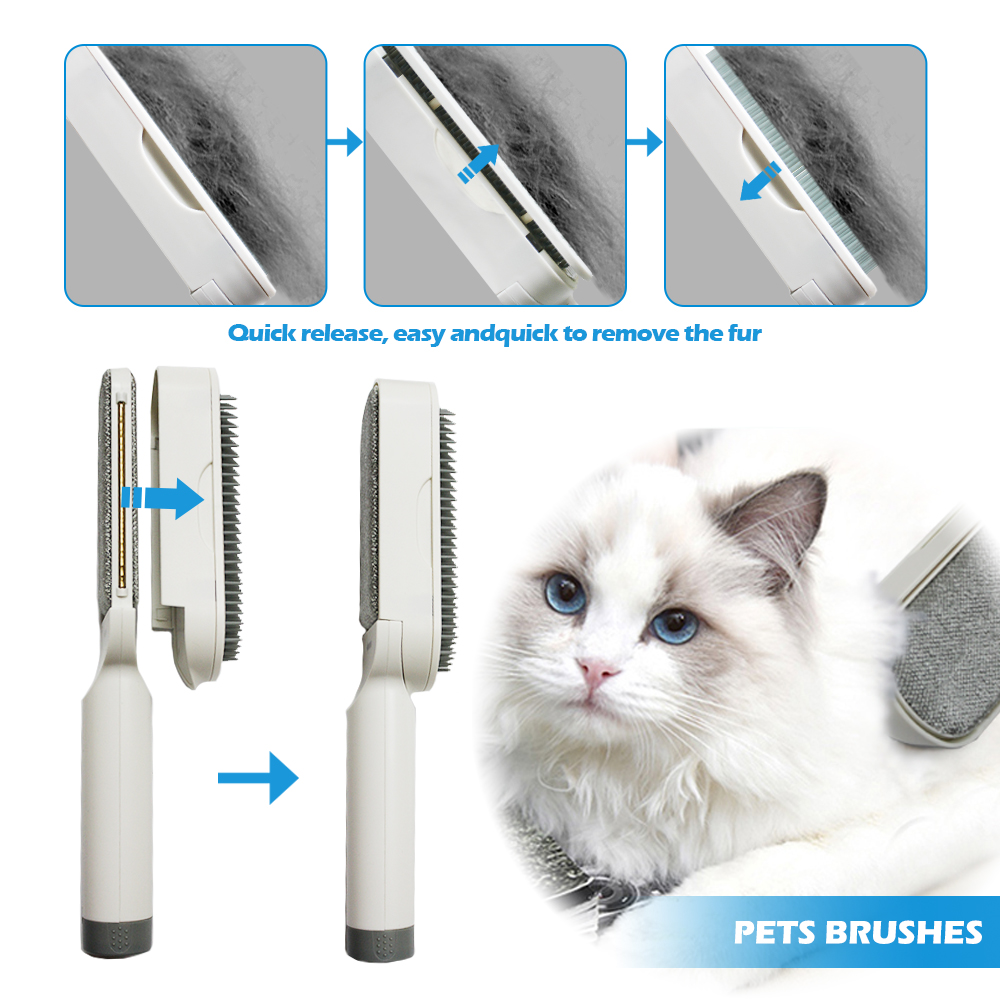 Quick release, easy andquick to remove the fur

PETS BRUSHES