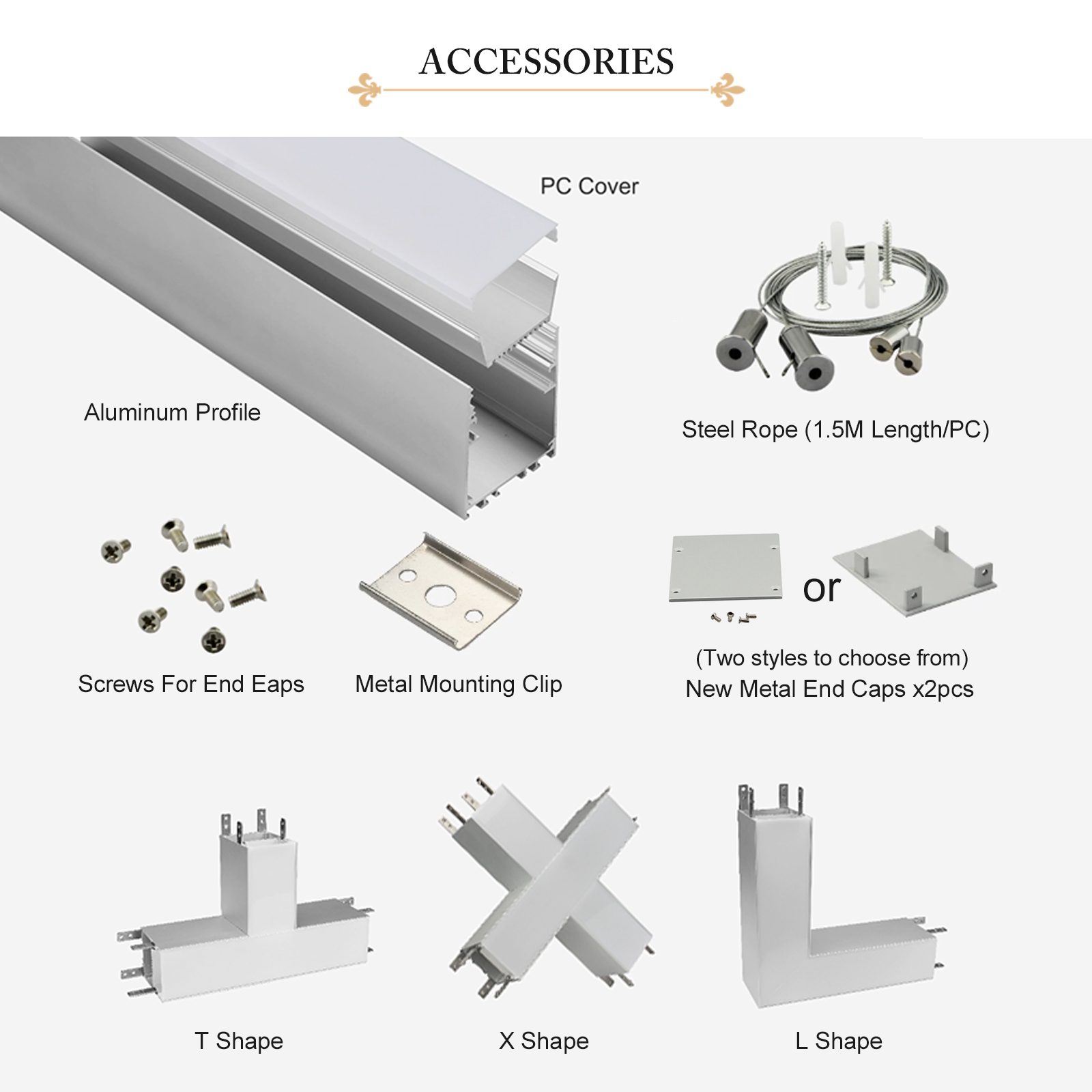 ACCESSORIES

PC Cover

Aluminum Profile

Steel Rope (1.5M Length/PC)

Screws For End Eaps

Metal Mounting Clip

or

(Two styles to choose from)
New Metal End Caps x2pcs

T Shape

X Shape

L Shape