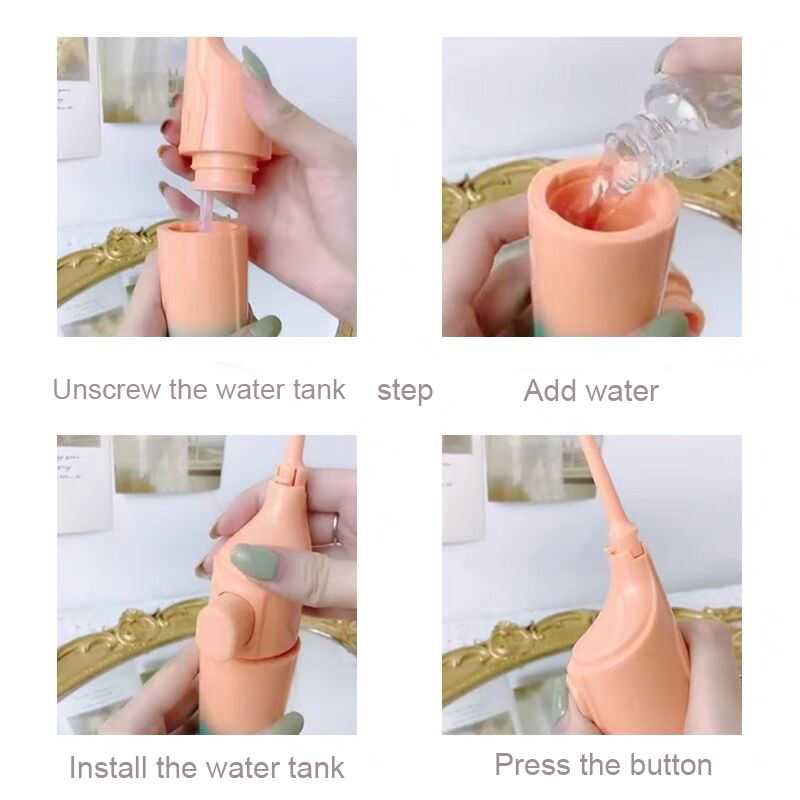 Unscrew the water tank

step

Add water

Install the water tank

Press the button