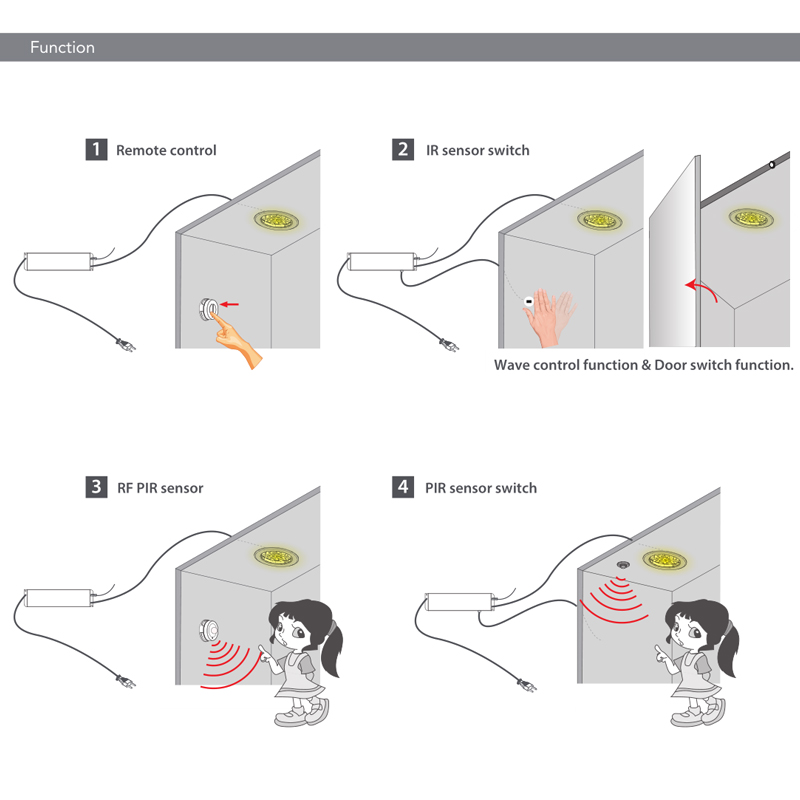 Function

1 Remote control

2 IR sensor switch

Wave control function & Door switch function.

3 RF PIR sensor

4 PIR sensor switch