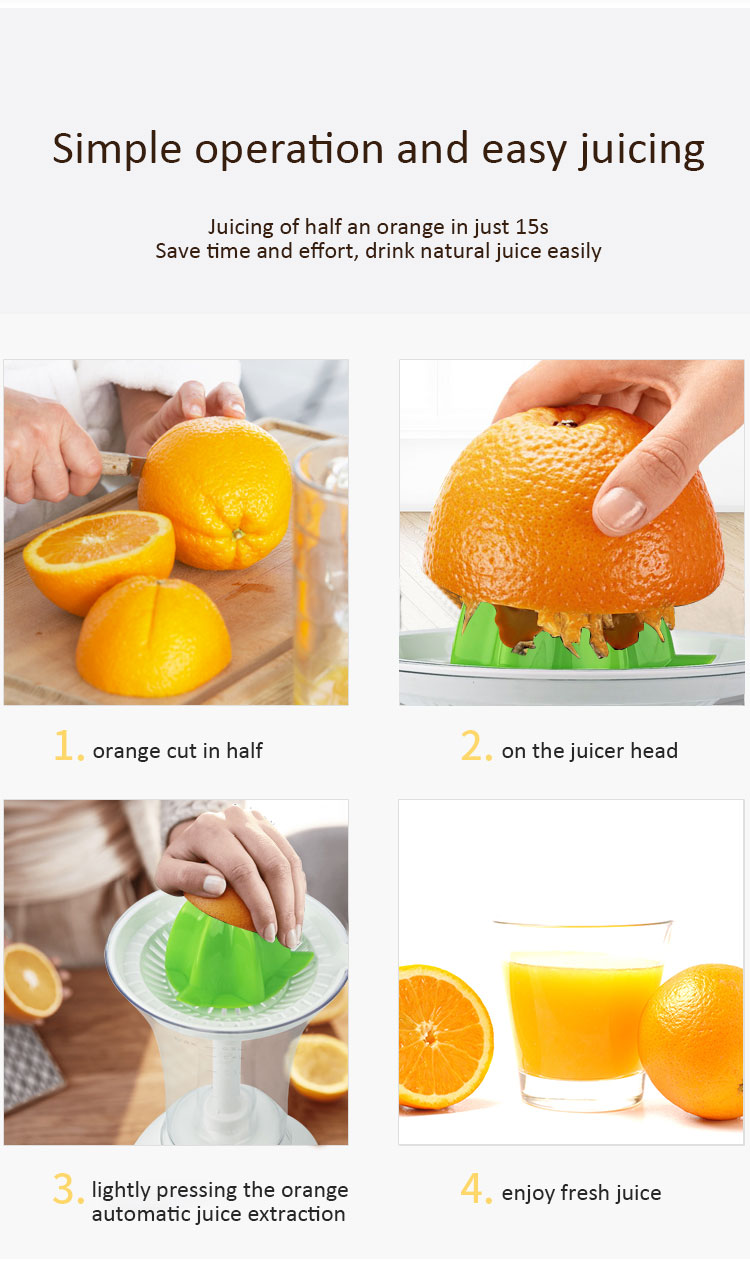 Simple operation and easy juicing

Juicing of half an orange in just 15s
Save time and effort, drink natural juice easily

1. orange cut in half

2. on the juicer head

3. lightly pressing the orange automatic juice extraction

4. enjoy fresh juice