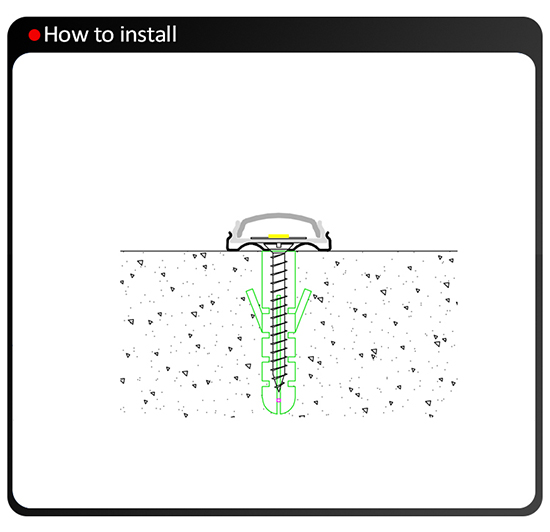 How to install