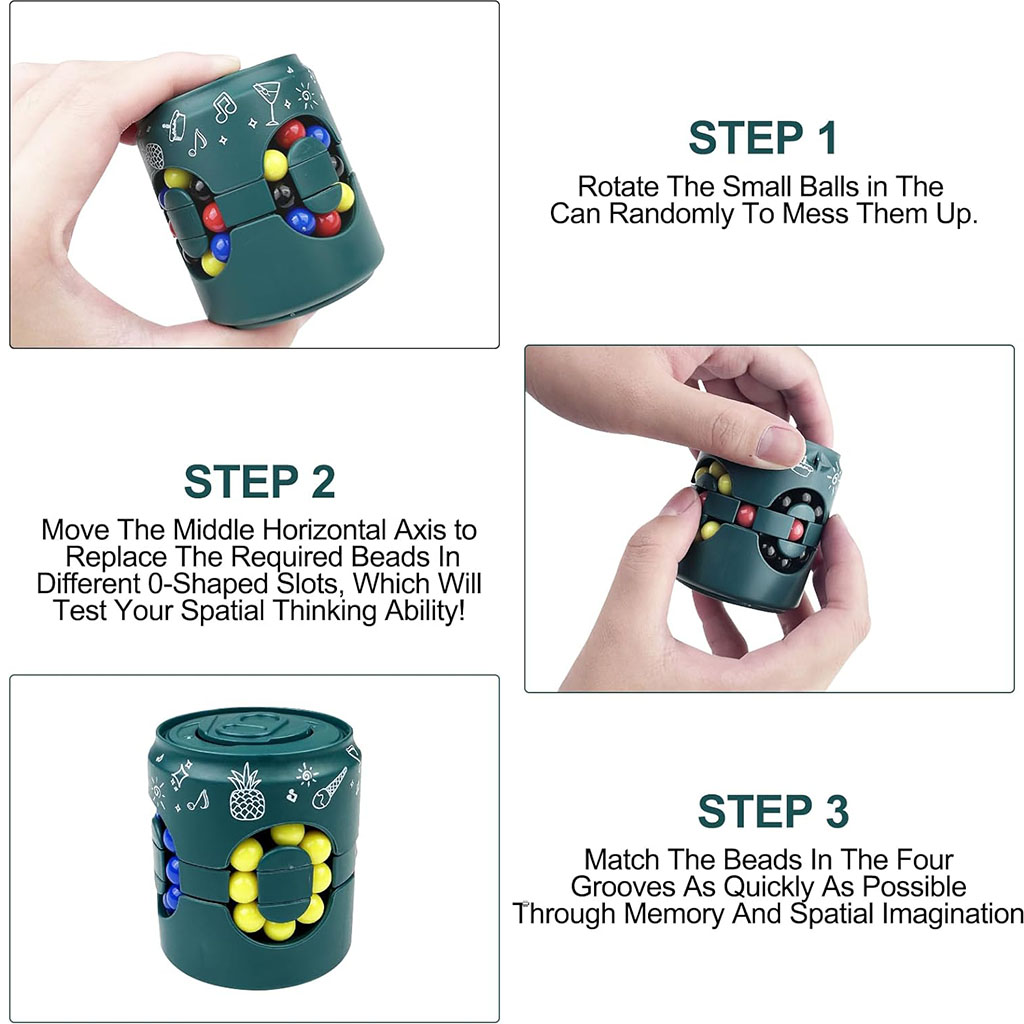 STEP 1

Rotate The Small Balls in The Can Randomly To Mess Them Up.

STEP 2

Move The Middle Horizontal Axis to Replace The Required Beads In Different 0-Shaped Slots, Which Will Test Your Spatial Thinking Ability!

STEP 3

Match The Beads In The Four Grooves As Quickly As Possible Through Memory And Spatial Imagination