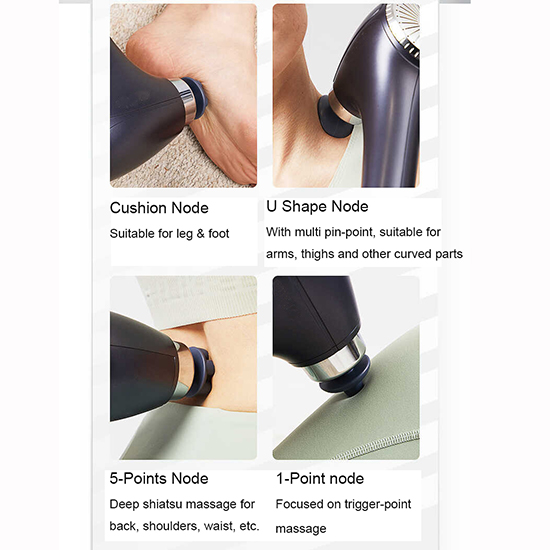 Cushion Node
Suitable for leg & foot

U Shape Node
With multi pin-point, suitable for arms, thighs and other curved parts

5-Points Node
Deep shiatsu massage for back, shoulders, waist, etc.

1-Point node
Focused on trigger-point massage