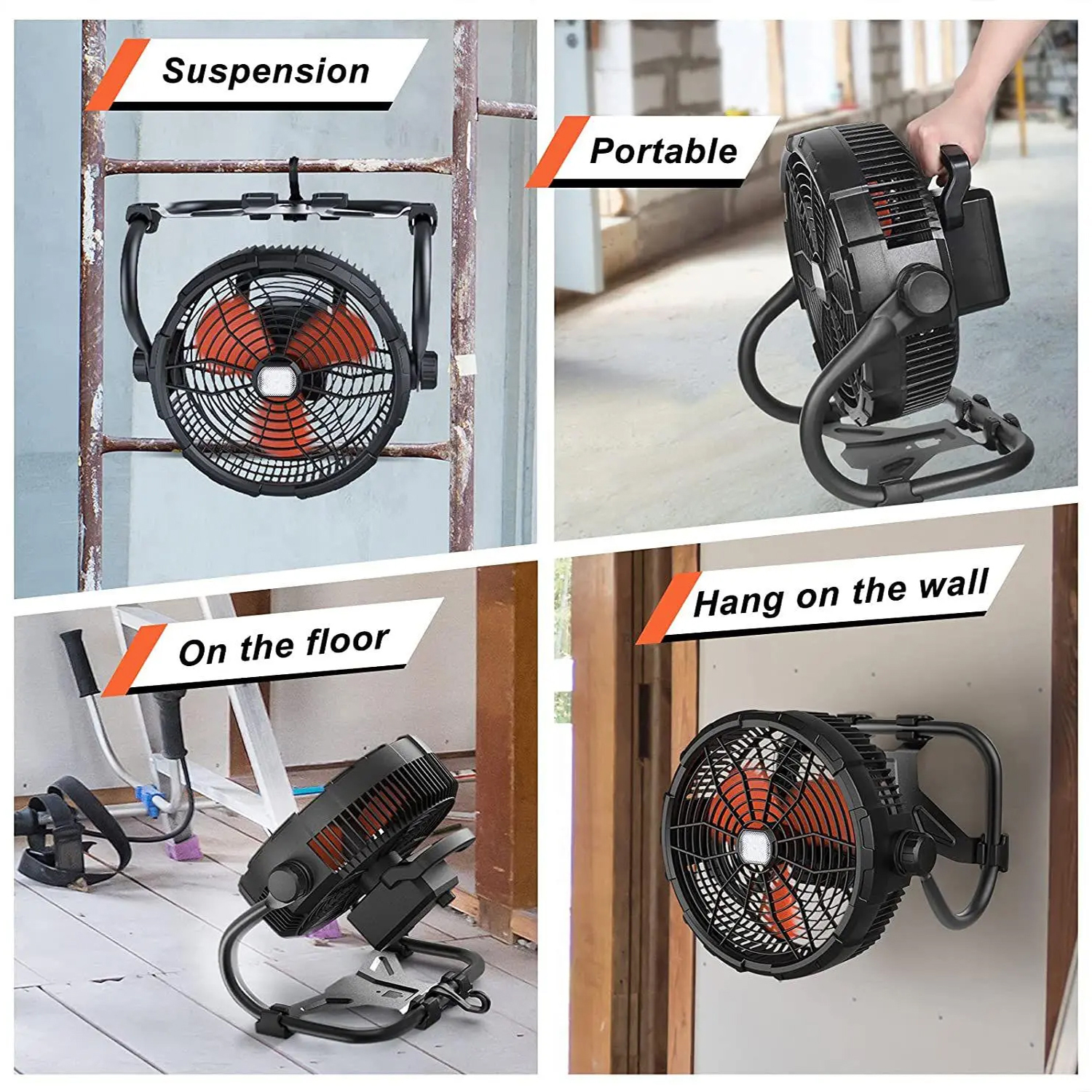 Suspension

Portable

On the floor

Hang on the wall