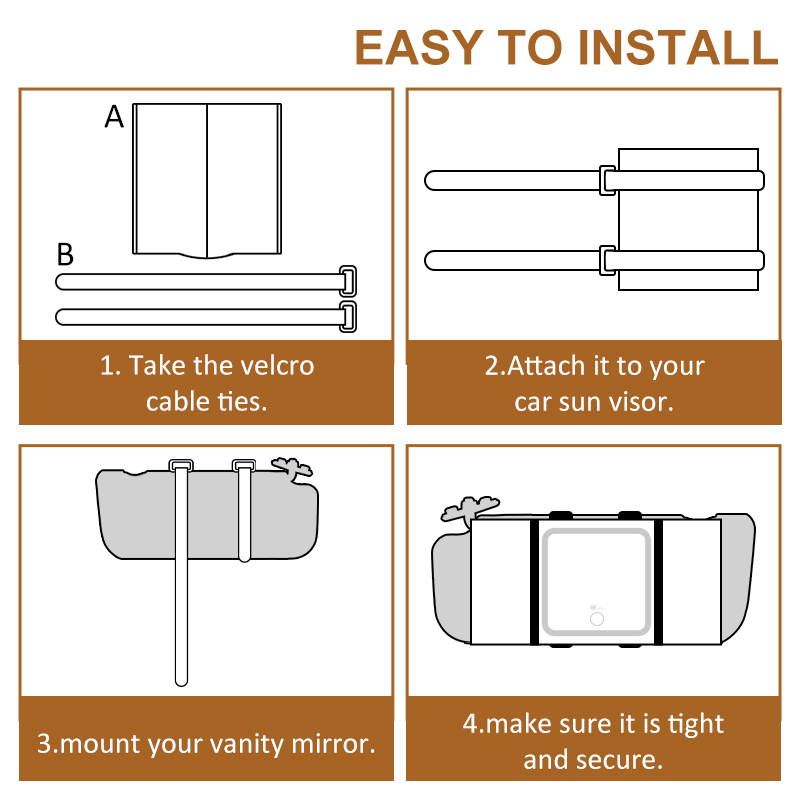 EASY TO INSTALL

A

B

1. Take the velcro cable ties.

2.Attach it to your car sun visor.

3.mount your vanity mirror.

4.make sure it is tight and secure.