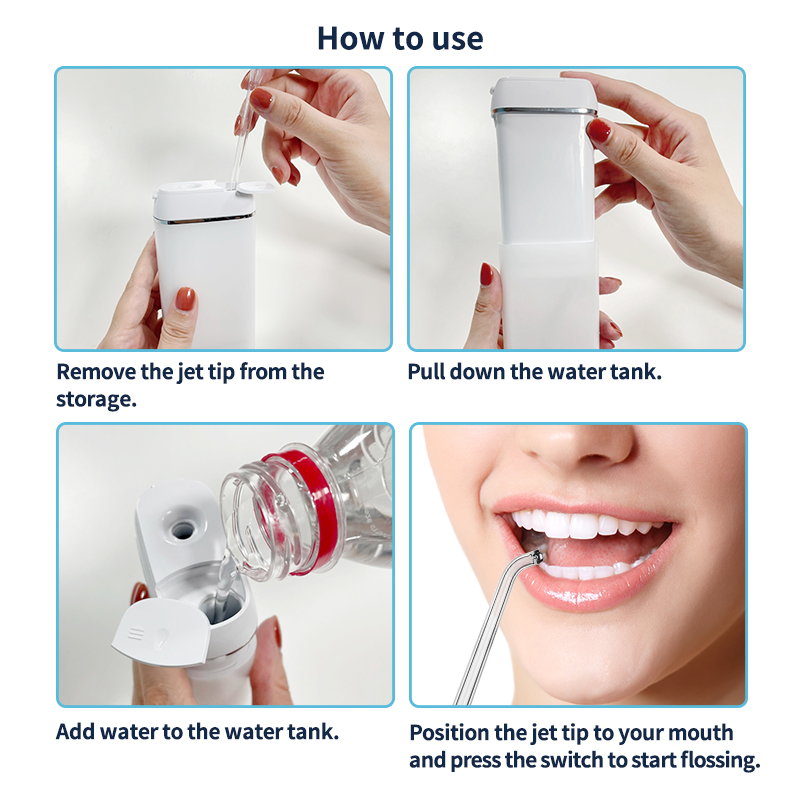 How to use

Remove the jet tip from the storage.

Pull down the water tank.

Add water to the water tank.

Position the jet tip to your mouth and press the switch to start flossing.