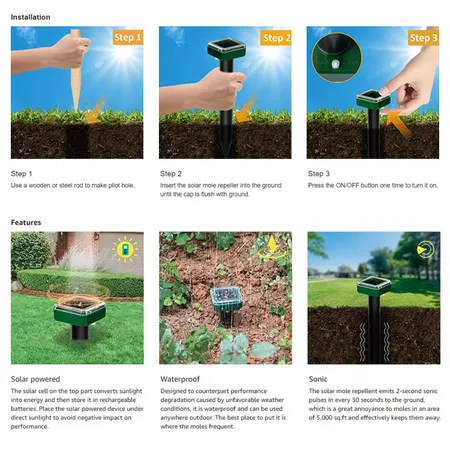 Installation

Step 1

Step 2

Step 3

Step 1
Use a wooden or steel rod to make pilot hole.

Step 2
Insert the solar mole repeller into the ground until the cap is flush with ground.

Step 3
Press the ON/OFF button one time to turn it on.

Features

Solar powered
The solar cell on the top part converts sunlight into energy and then store it in rechargeable batteries. Place the solar powered device under direct sunlight to avoid negative impact on performance.

Waterproof
Designed to counterpart performance degradation caused by unfavorable weather conditions, it is waterproof and can be used anywhere outdoor. The best place to put it is where the moles frequent.

Sonic
The solar mole repellent emits 2-second sonic pulses in every 30 seconds to the ground, which is a great annoyance to moles in an area of 5,000 sq.ft and effectively keeps them away.