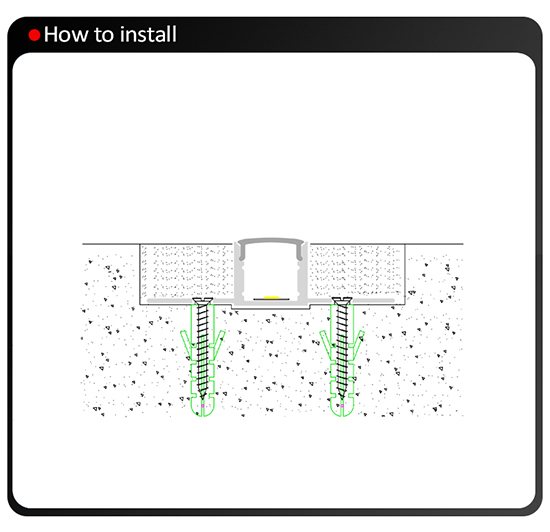 How to install