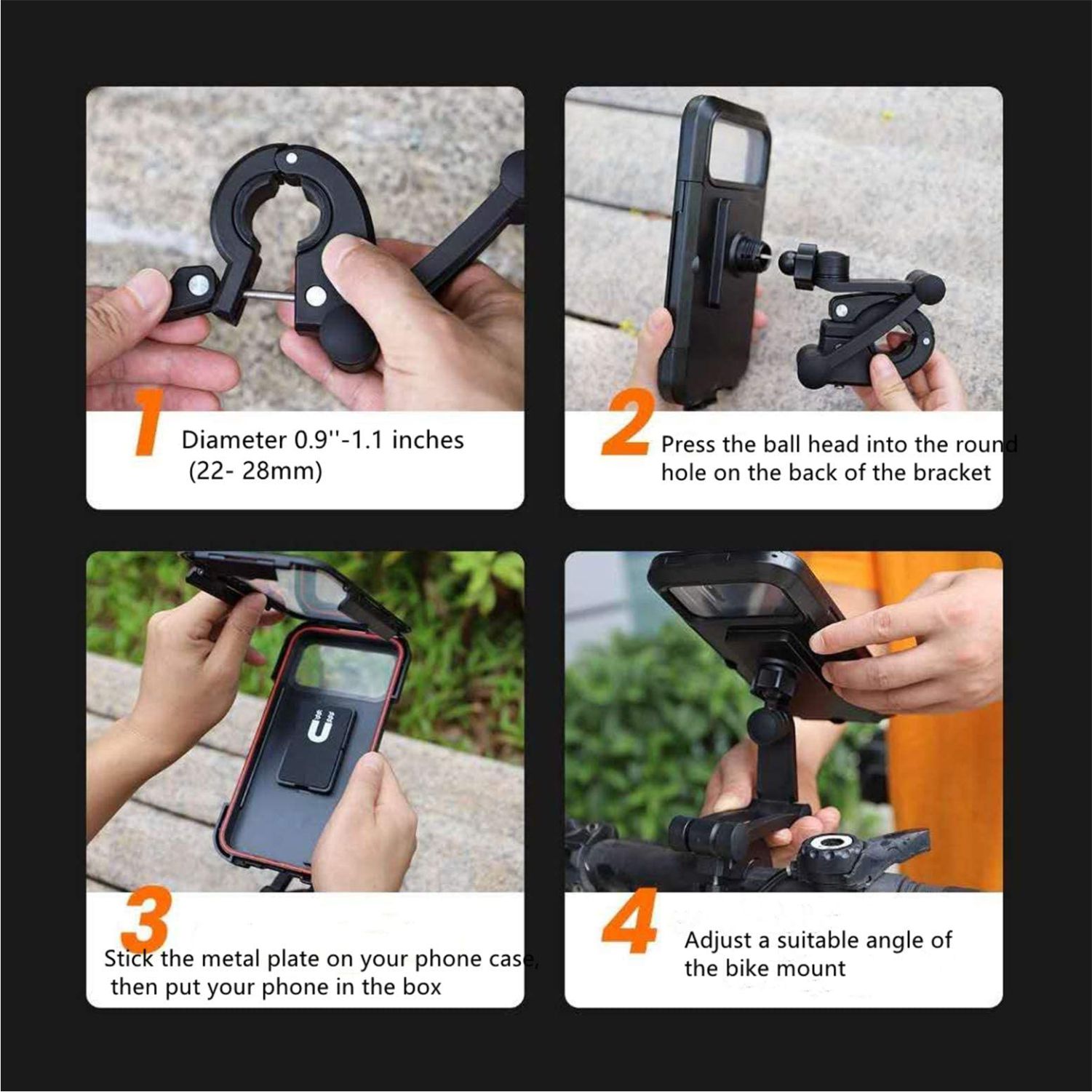 1 Diameter 0.9''-1.1 inches (22- 28mm)

2 Press the ball head into the round hole on the back of the bracket

3 Stick the metal plate on your phone case, then put your phone in the box

4 Adjust a suitable angle of the bike mount