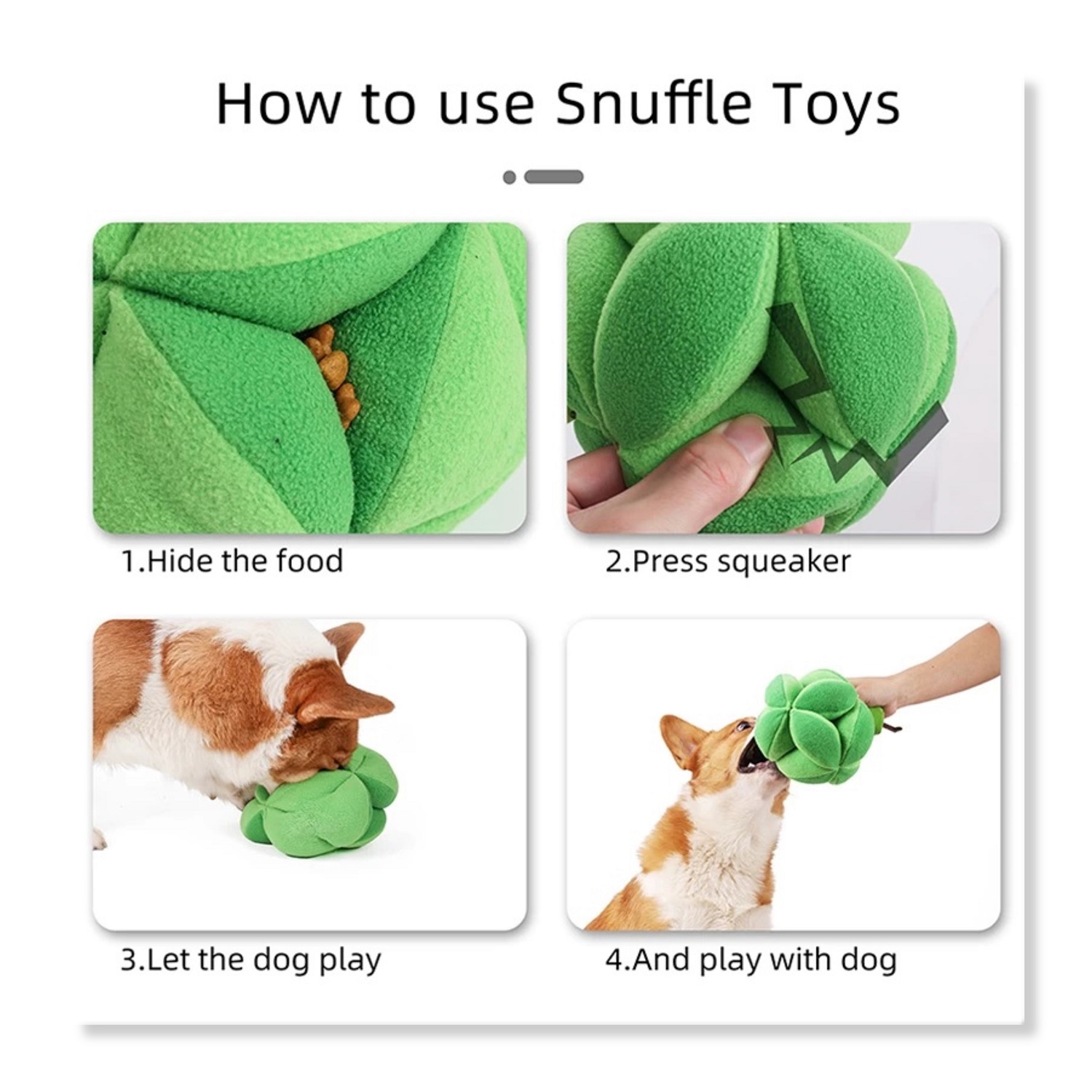 How to use Snuffle Toys

1.Hide the food

2.Press squeaker

3.Let the dog play

4.And play with dog