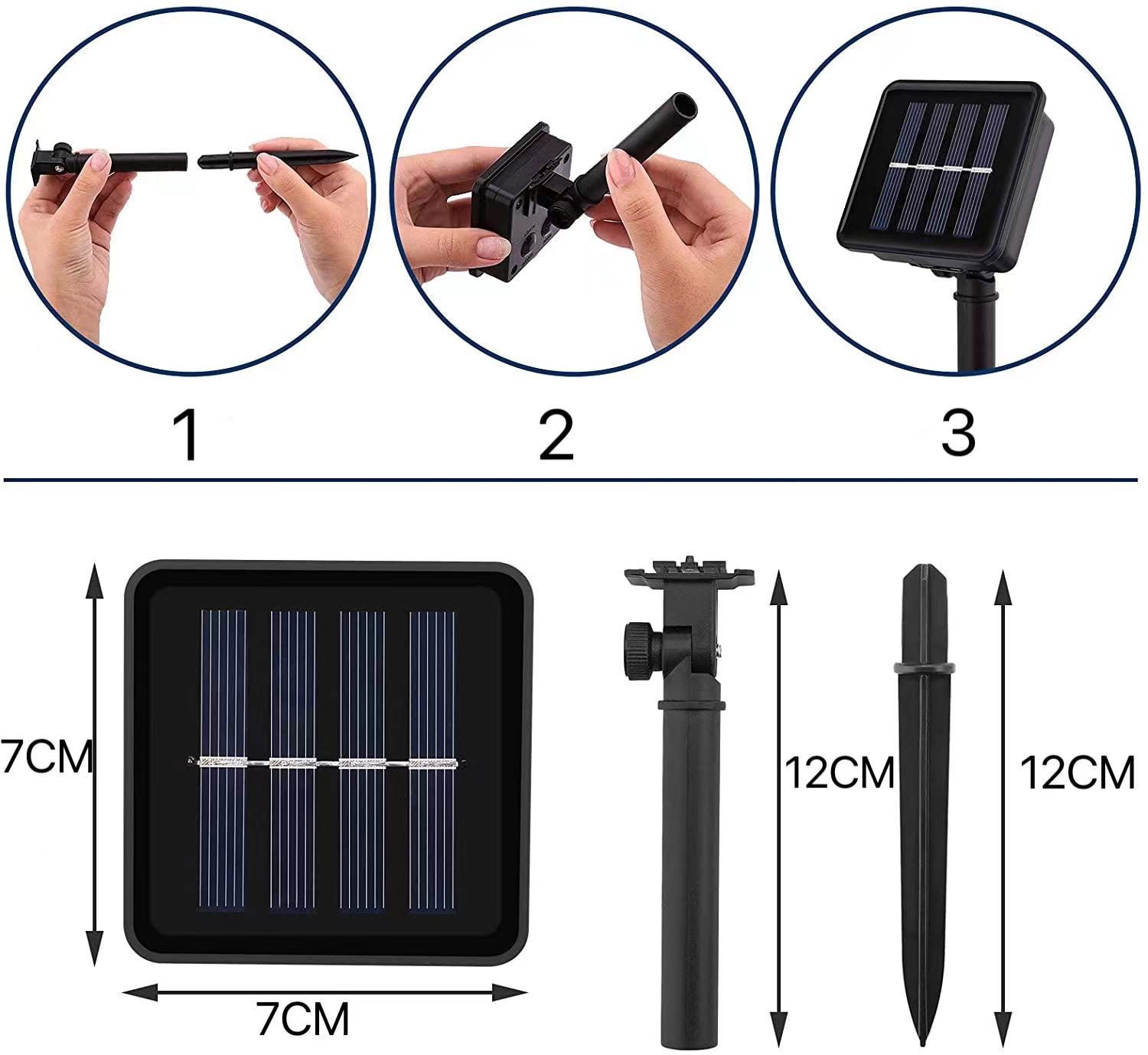 1

2

3

7CM

7CM

12CM

12CM