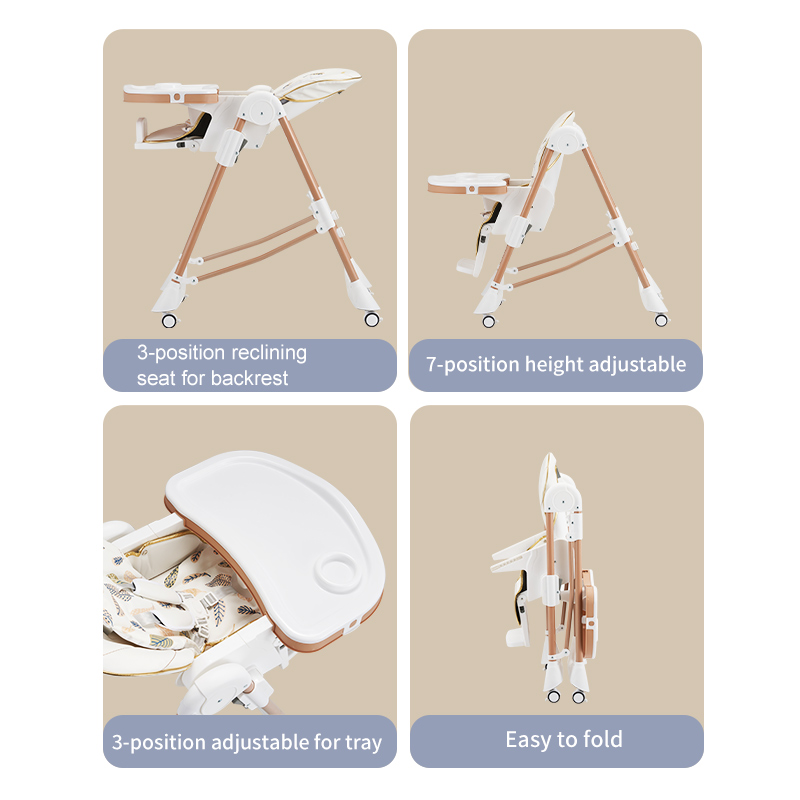 3-position reclining seat for backrest

7-position height adjustable

3-position adjustable for tray

Easy to fold