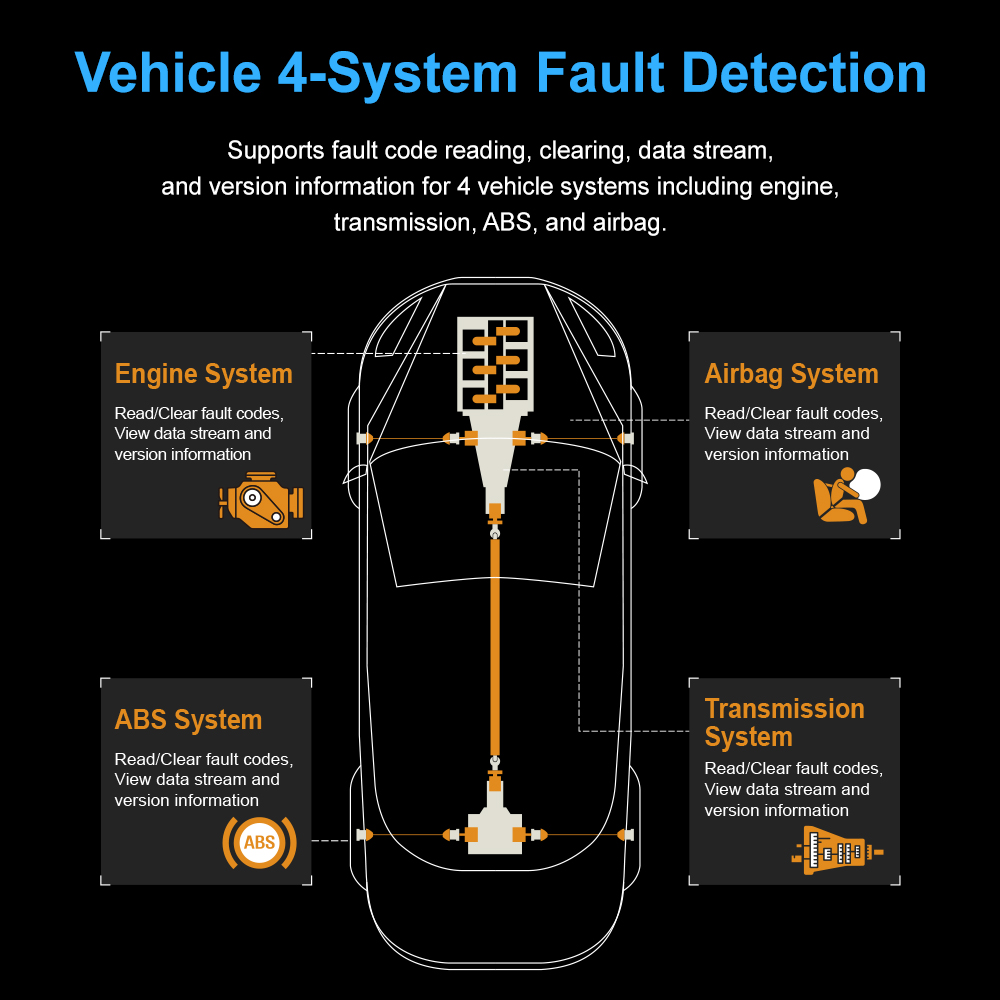 Vehicle 4-System Fault Detection

Supports fault code reading, clearing, data stream, and version information for 4 vehicle systems including engine, transmission, ABS, and airbag.

Engine System

Read/Clear fault codes, View data stream and version information

Airbag System

Read/Clear fault codes, View data stream and version information

ABS System

Read/Clear fault codes, View data stream and version information

ABS

Transmission System

Read/Clear fault codes, View data stream and version information