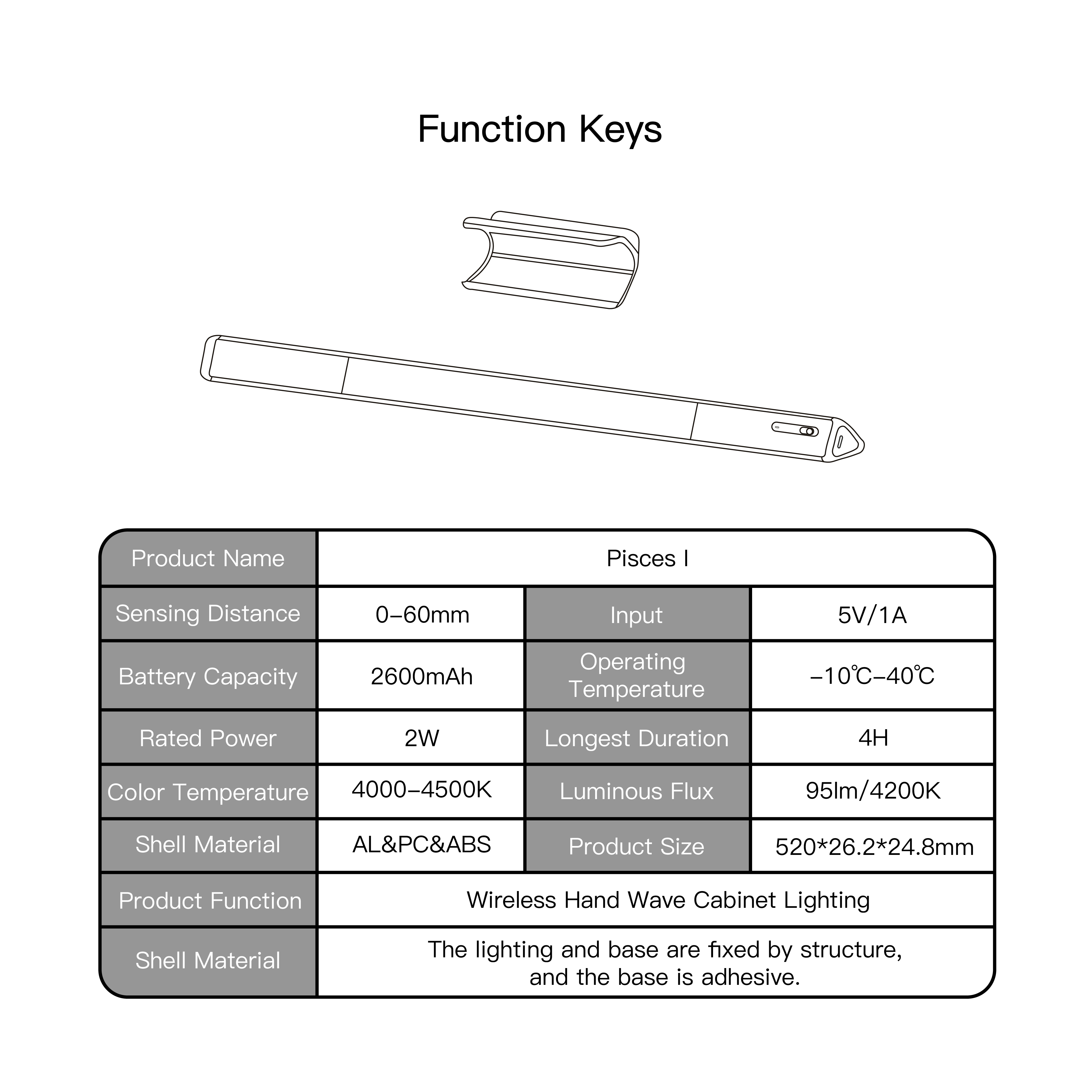 Function Keys

| Product Name | Pisces I | | |
|---|---|---|---|
| Sensing Distance | 0–60mm | Input | 5V/1A |
| Battery Capacity | 2600mAh | Operating Temperature | –10℃–40℃ |
| Rated Power | 2W | Longest Duration | 4H |
| Color Temperature | 4000–4500K | Luminous Flux | 95lm/4200K |
| Shell Material | AL&PC&ABS | Product Size | 520*26.2*24.8mm |
| Product Function | Wireless Hand Wave Cabinet Lighting | | |
| Shell Material | The lighting and base are fixed by structure, and the base is adhesive. | | |