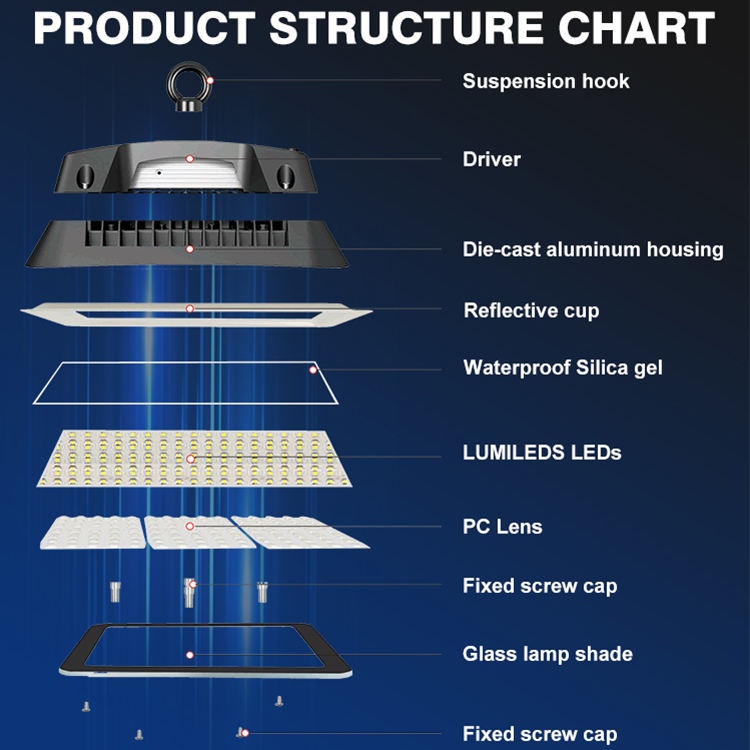 PRODUCT STRUCTURE CHART

Suspension hook

Driver

Die-cast aluminum housing

Reflective cup

Waterproof Silica gel

LUMILEDS LEDs

PC Lens

Fixed screw cap

Glass lamp shade

Fixed screw cap