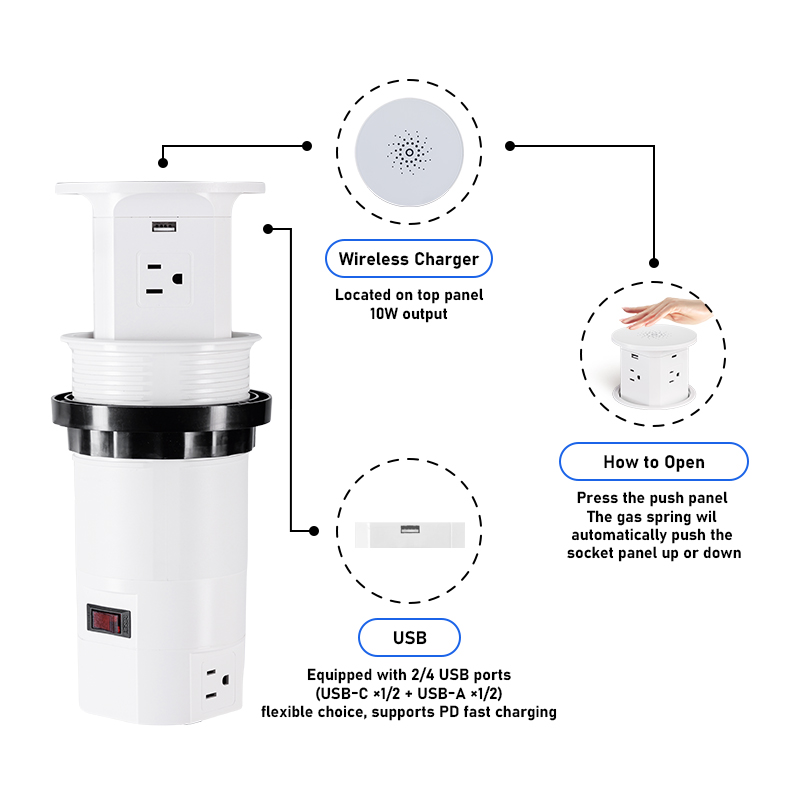 Wireless Charger

Located on top panel
10W output

How to Open

Press the push panel
The gas spring wil
automatically push the
socket panel up or down

USB

Equipped with 2/4 USB ports
(USB-C ×1/2 + USB-A ×1/2)
flexible choice, supports PD fast charging