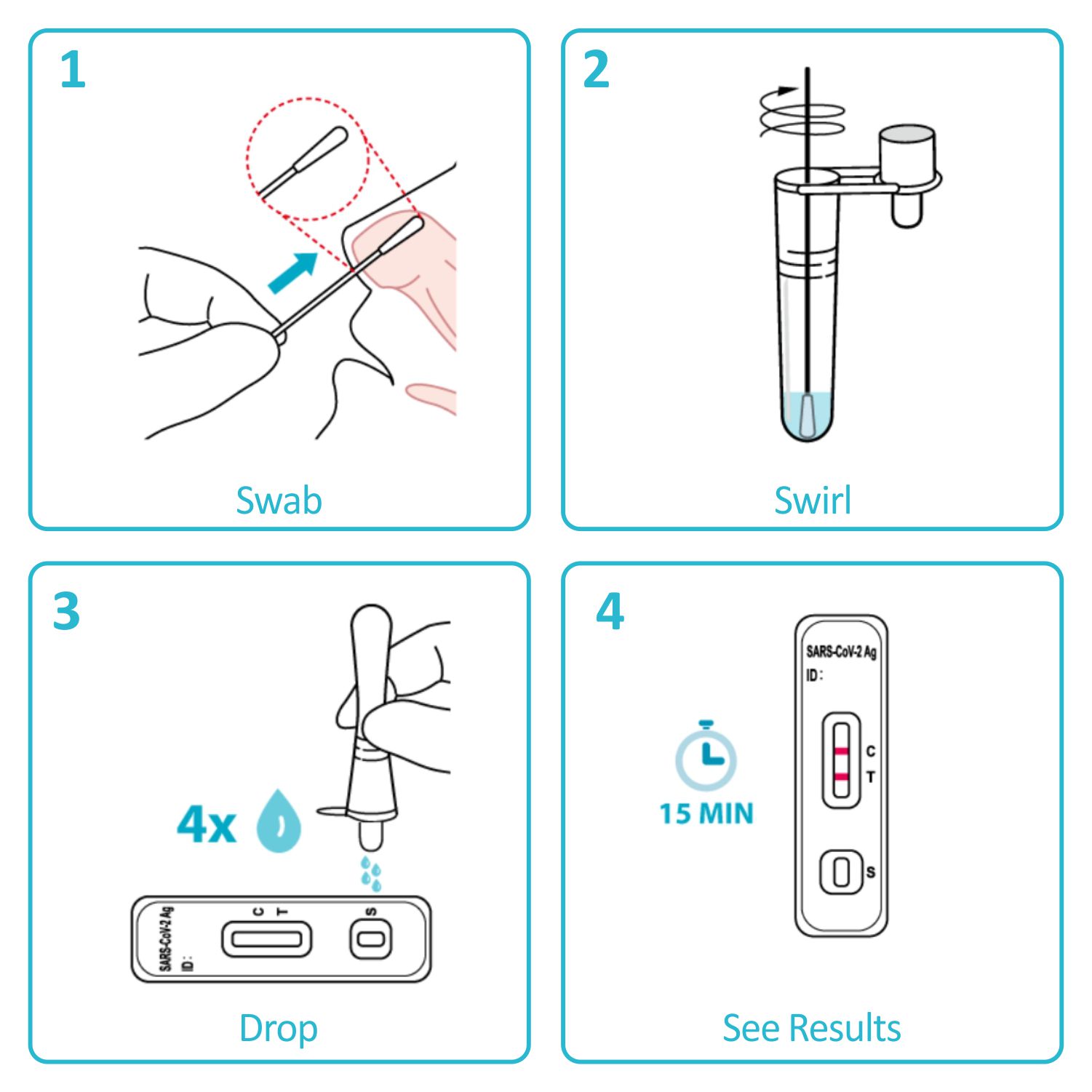 1

Swab

2

Swirl

3

4x

SARS-CoV-2 Ag
ID :

C T

S

Drop

4

15 MIN

SARS-CoV-2 Ag
ID :

C
T

S

See Results