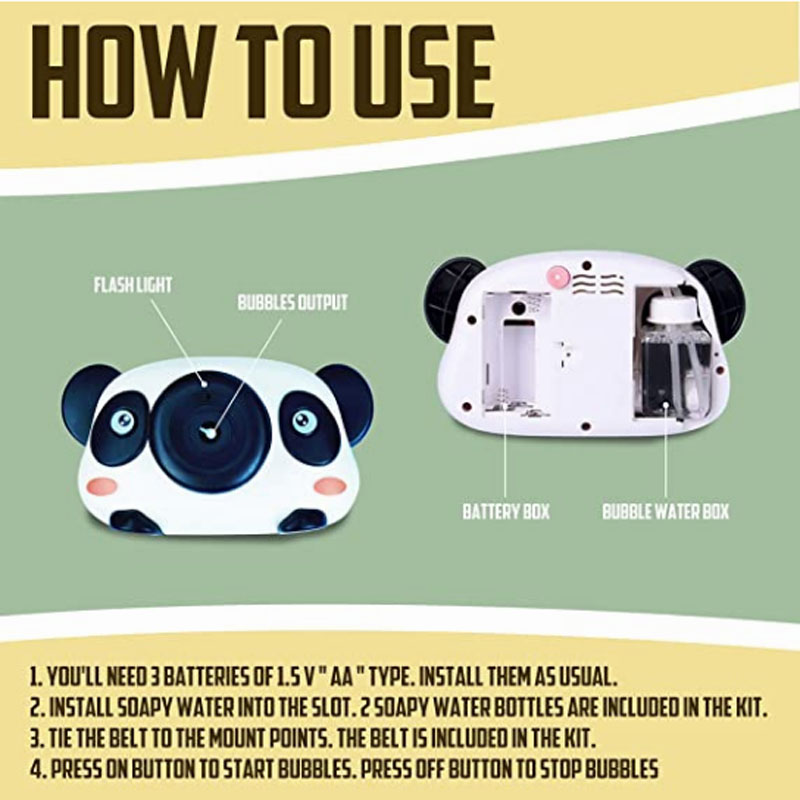 HOW TO USE

FLASH LIGHT

BUBBLES OUTPUT

BATTERY BOX

BUBBLE WATER BOX

1. YOU'LL NEED 3 BATTERIES OF 1.5 V " AA " TYPE. INSTALL THEM AS USUAL.
2. INSTALL SOAPY WATER INTO THE SLOT. 2 SOAPY WATER BOTTLES ARE INCLUDED IN THE KIT.
3. TIE THE BELT TO THE MOUNT POINTS. THE BELT IS INCLUDED IN THE KIT.
4. PRESS ON BUTTON TO START BUBBLES. PRESS OFF BUTTON TO STOP BUBBLES