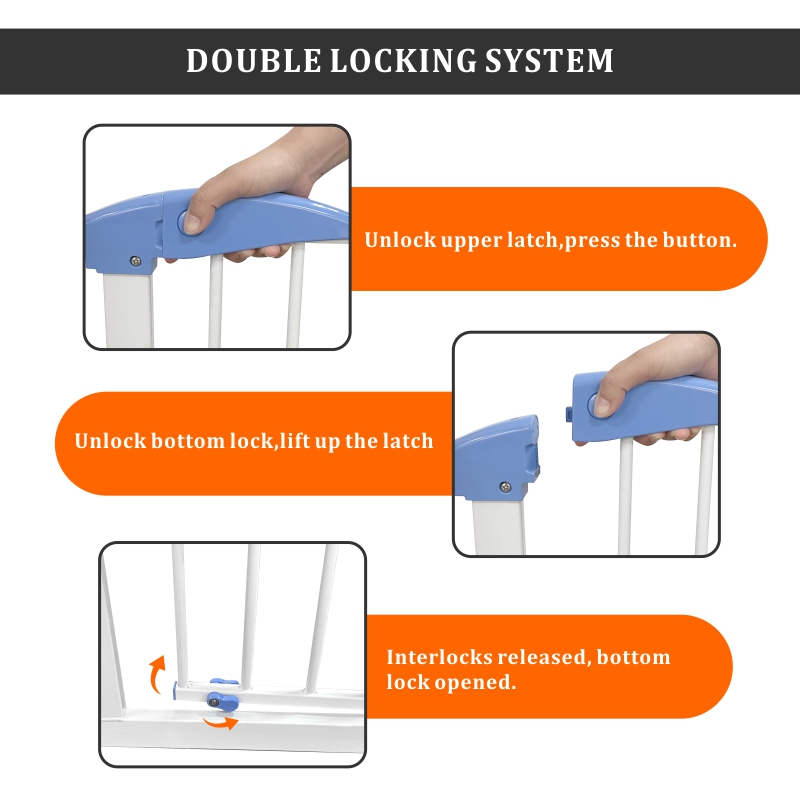 DOUBLE LOCKING SYSTEM

Unlock upper latch,press the button.

Unlock bottom lock,lift up the latch

Interlocks released, bottom lock opened.