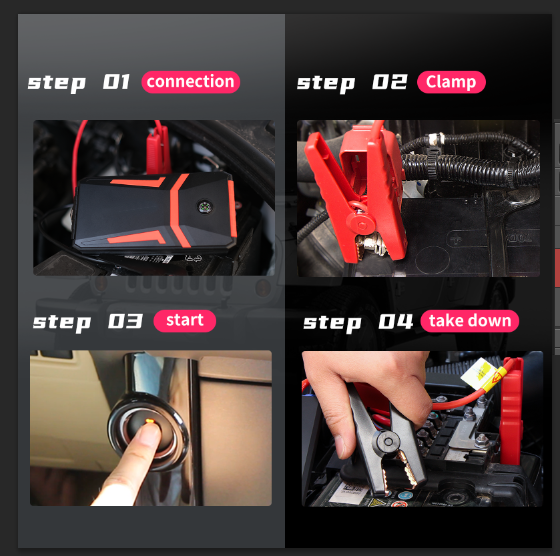 step 01 connection

step 02 Clamp

step 03 start

step 04 take down