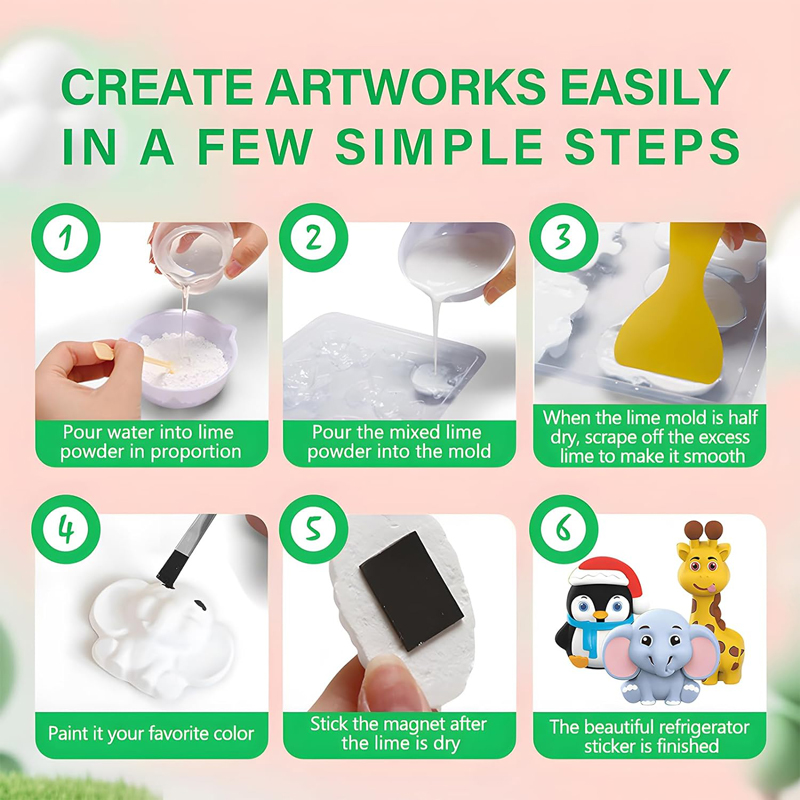 CREATE ARTWORKS EASILY IN A FEW SIMPLE STEPS

1
Pour water into lime powder in proportion

2
Pour the mixed lime powder into the mold

3
When the lime mold is half dry, scrape off the excess lime to make it smooth

4
Paint it your favorite color

5
Stick the magnet after the lime is dry

6
The beautiful refrigerator sticker is finished