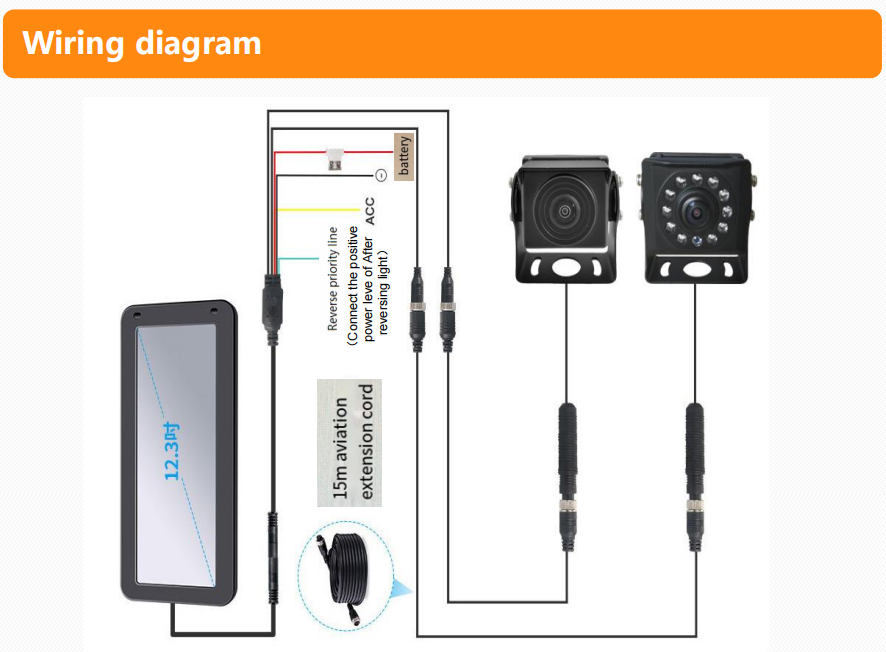 Wiring diagram

battery

ACC

Reverse priority line
(Connect the positive power leve of After reversing light)

12.3吋

15m aviation extension cord