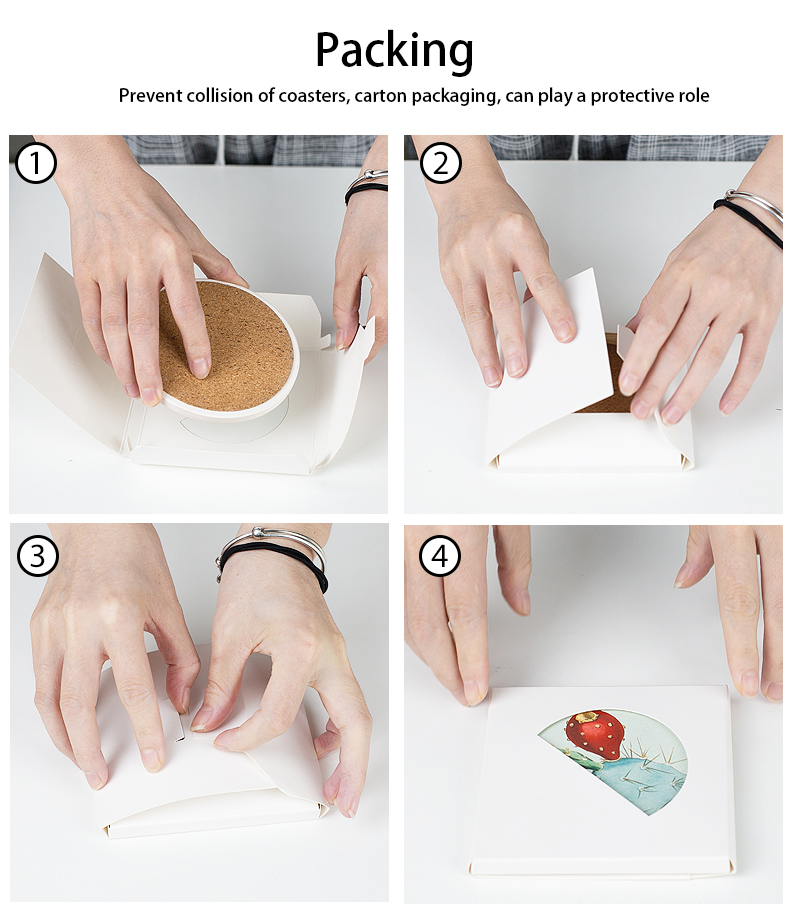 Packing

Prevent collision of coasters, carton packaging, can play a protective role

1

2

3

4