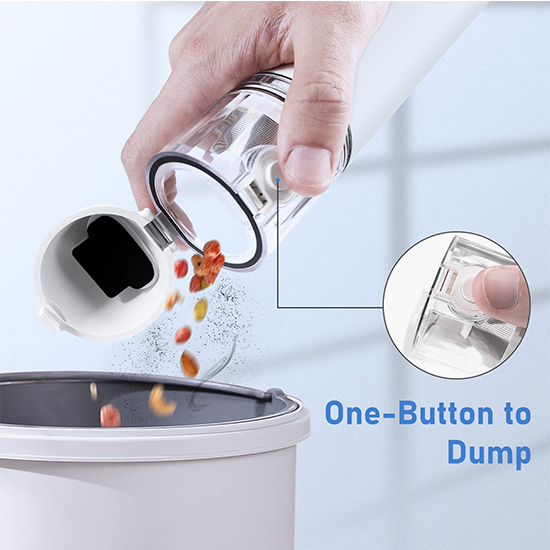 One-Button to Dump