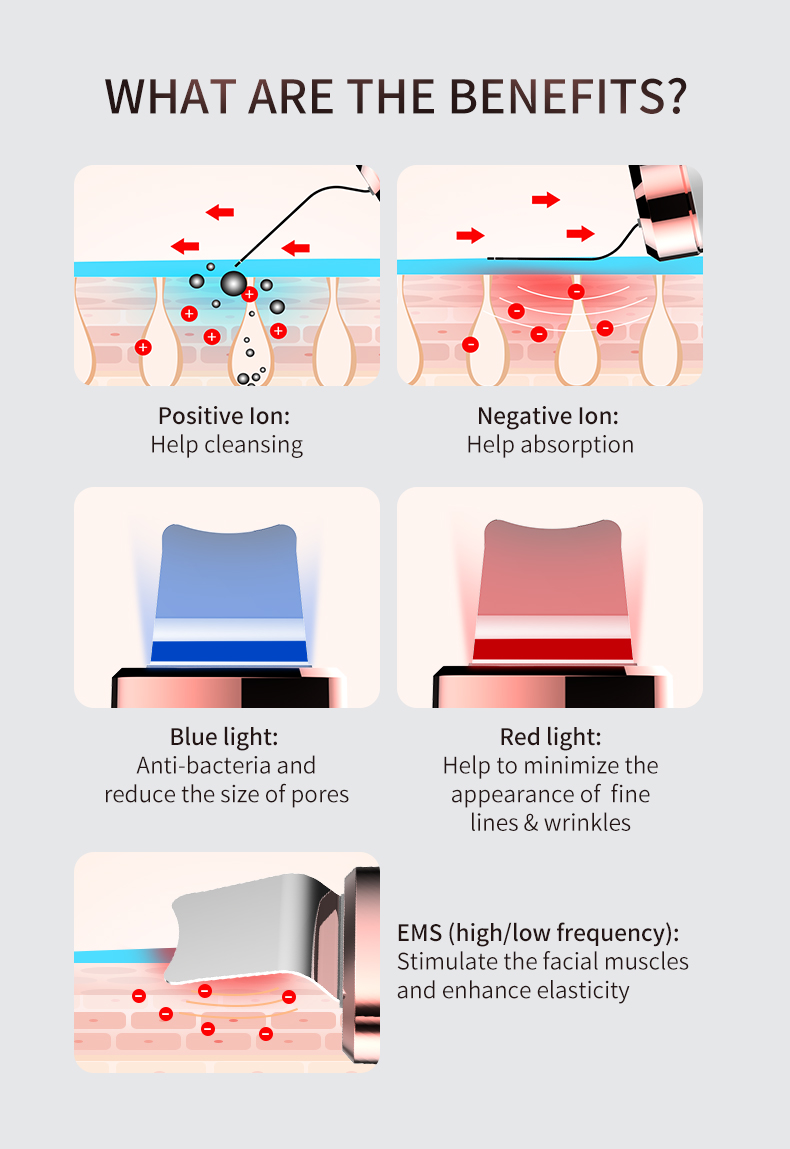 WHAT ARE THE BENEFITS?

Positive Ion:
Help cleansing

Negative Ion:
Help absorption

Blue light:
Anti-bacteria and reduce the size of pores

Red light:
Help to minimize the appearance of fine lines & wrinkles

EMS (high/low frequency):
Stimulate the facial muscles and enhance elasticity