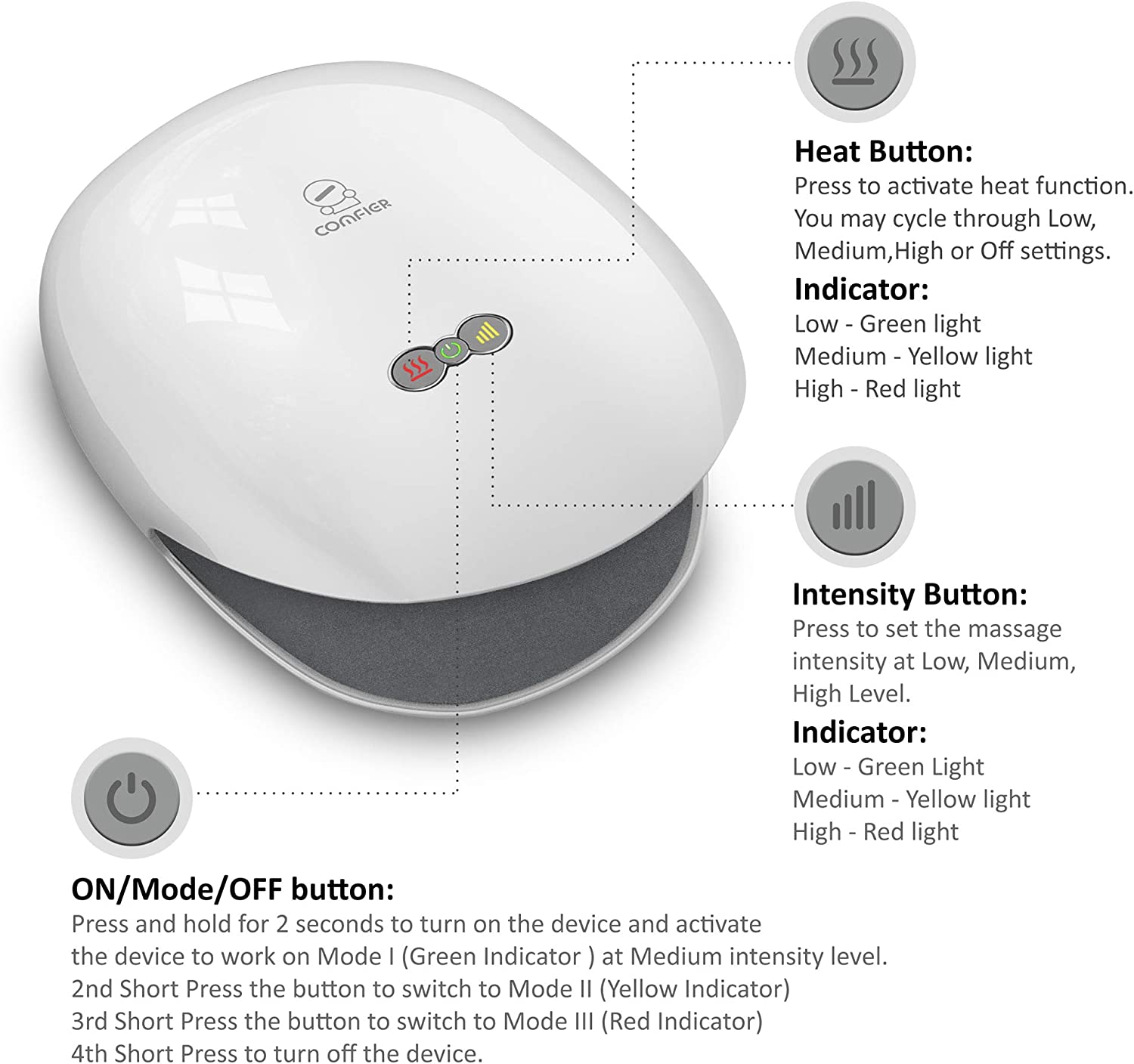 COMFIER

Heat Button:
Press to activate heat function. You may cycle through Low, Medium,High or Off settings.

Indicator:
Low - Green light
Medium - Yellow light
High - Red light

Intensity Button:
Press to set the massage intensity at Low, Medium, High Level.

Indicator:
Low - Green Light
Medium - Yellow light
High - Red light

ON/Mode/OFF button:
Press and hold for 2 seconds to turn on the device and activate the device to work on Mode I (Green Indicator ) at Medium intensity level.
2nd Short Press the button to switch to Mode II (Yellow Indicator)
3rd Short Press the button to switch to Mode III (Red Indicator)
4th Short Press to turn off the device.