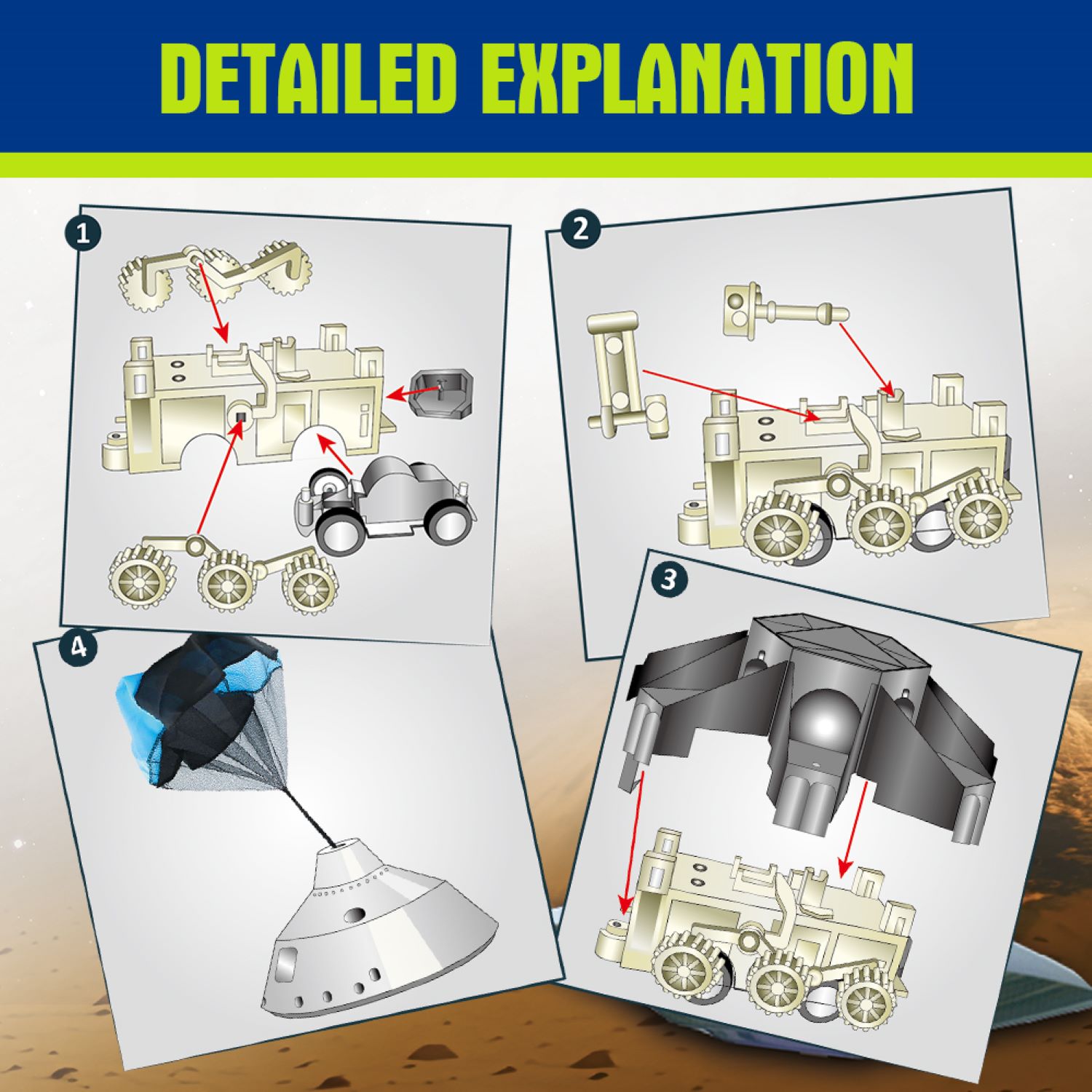 DETAILED EXPLANATION

1

2

3

4