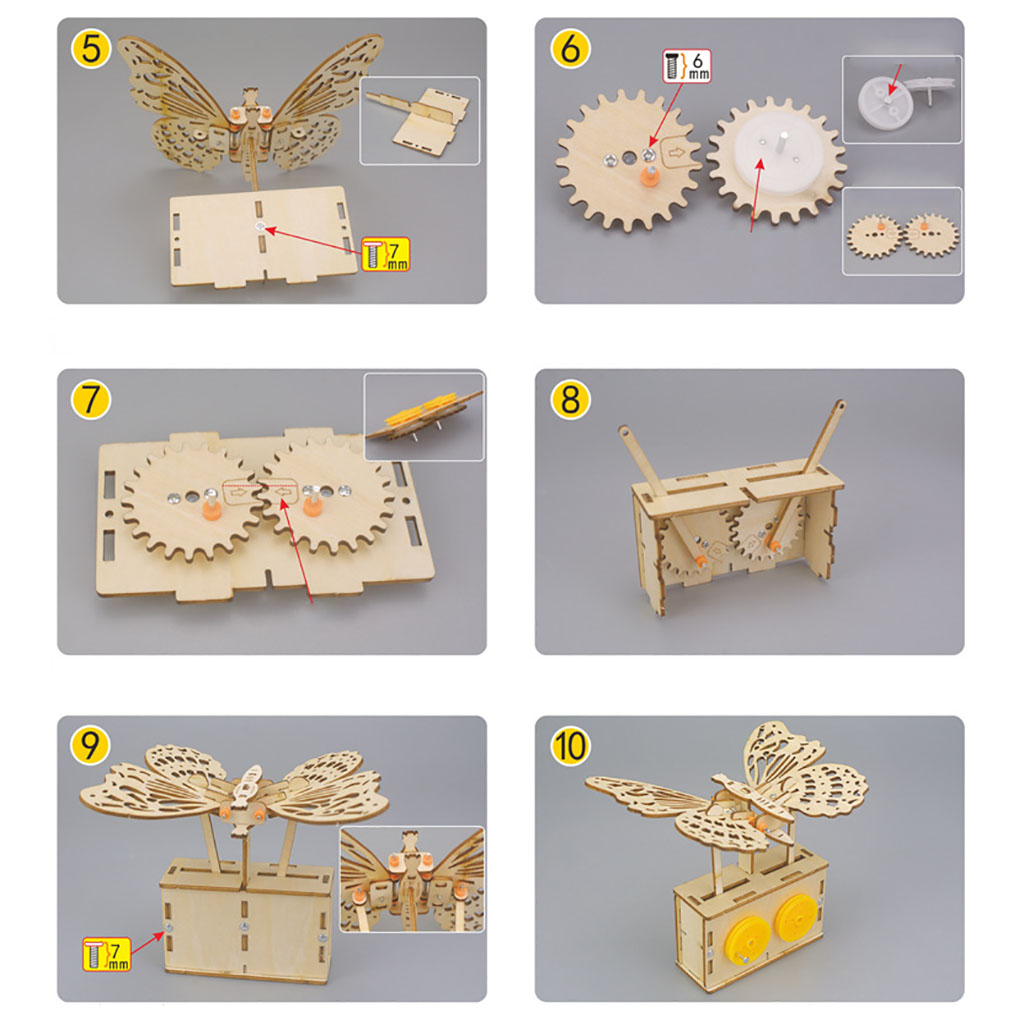 5

7 mm

6

6 mm

7

8

9

7 mm

10