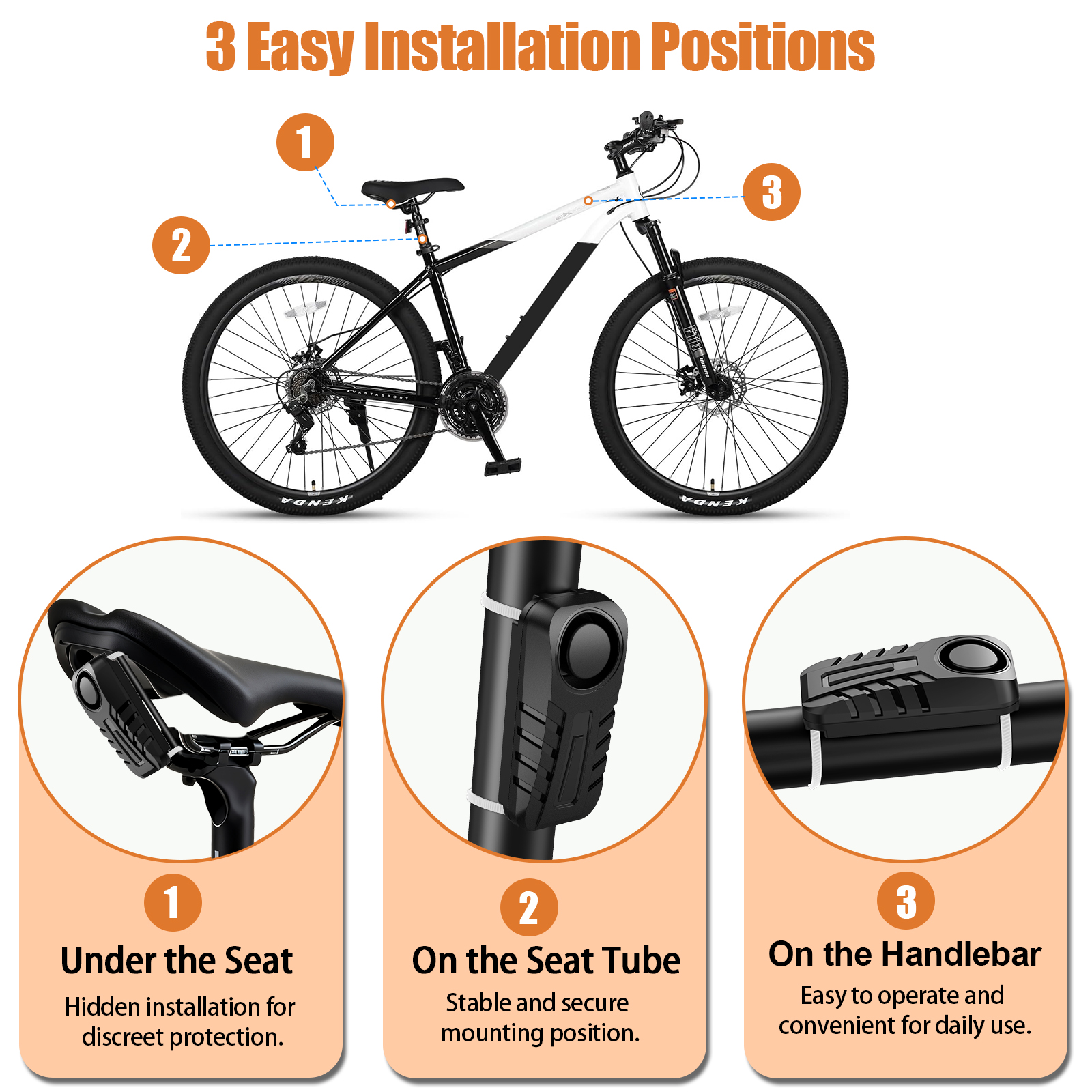 3 Easy Installation Positions

1

2

3

KENDA

KENDA

1

Under the Seat

Hidden installation for discreet protection.

2

On the Seat Tube

Stable and secure mounting position.

3

On the Handlebar

Easy to operate and convenient for daily use.