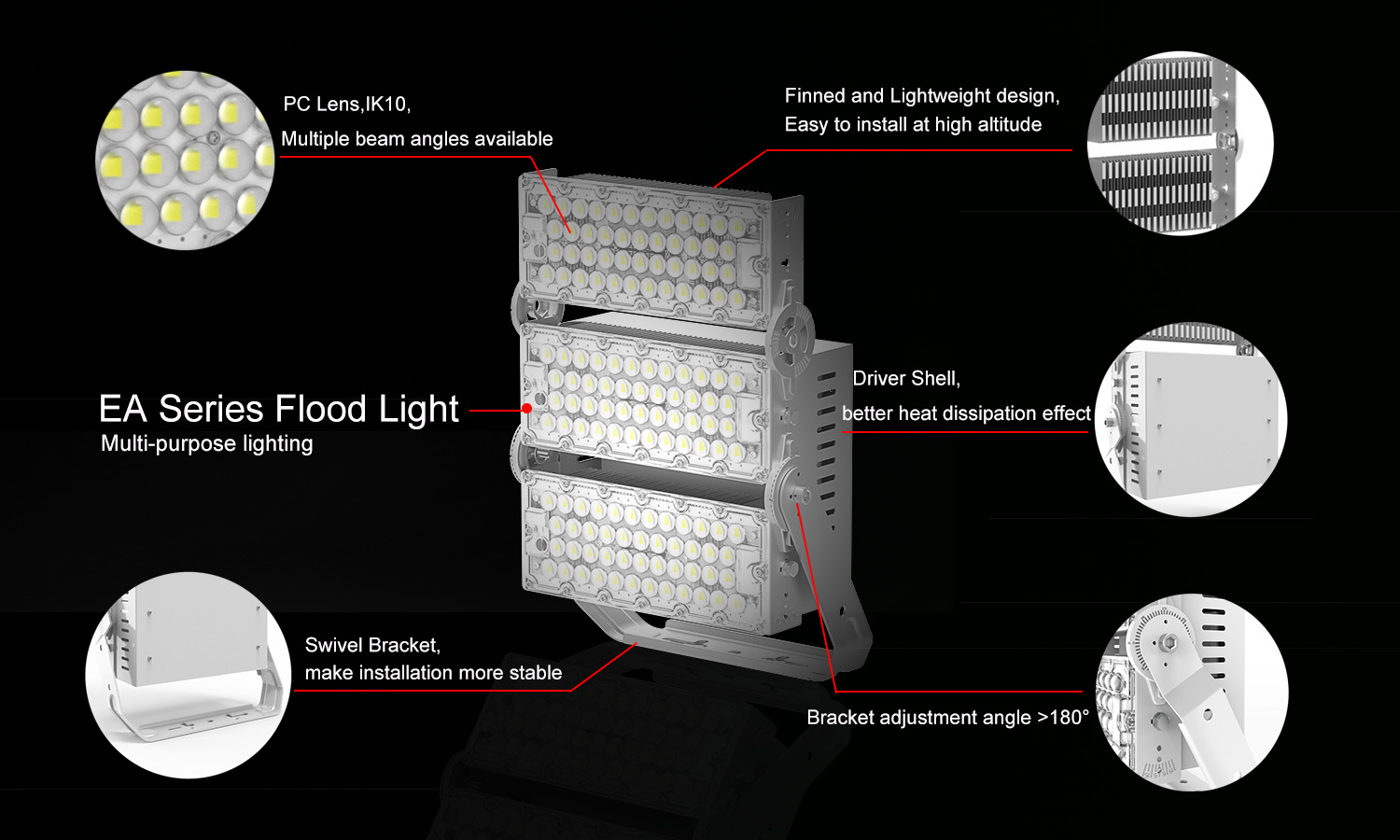 PC Lens,IK10,
Multiple beam angles available

Finned and Lightweight design,
Easy to install at high altitude

EA Series Flood Light
Multi-purpose lighting

Driver Shell,
better heat dissipation effect

Swivel Bracket,
make installation more stable

Bracket adjustment angle >180°