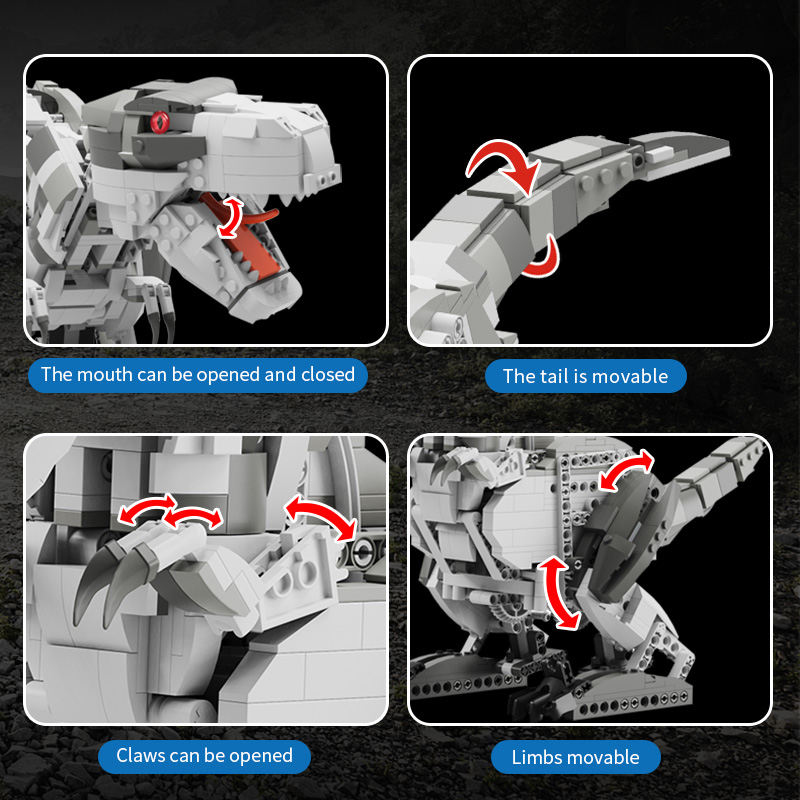 The mouth can be opened and closed

The tail is movable

Claws can be opened

Limbs movable