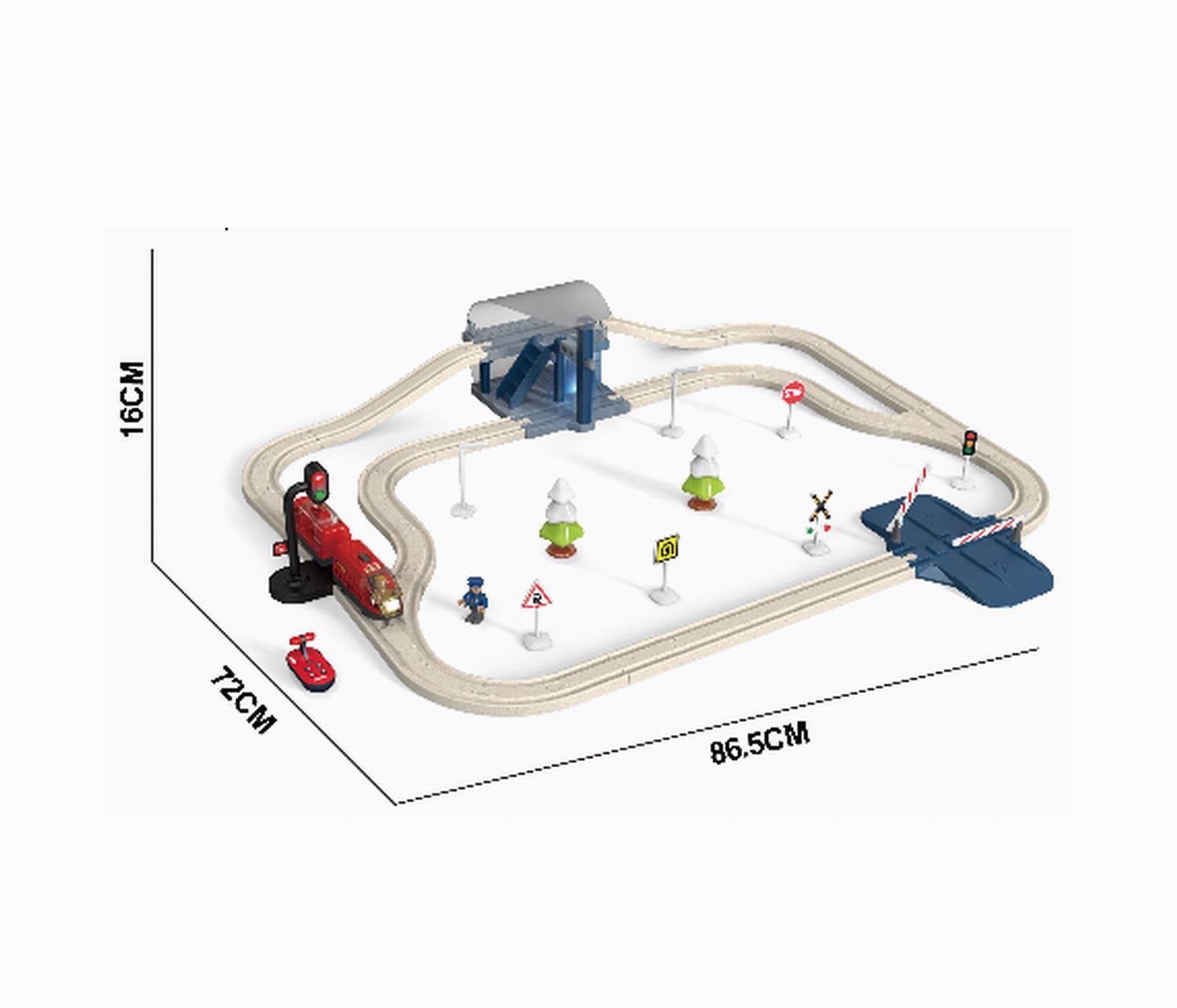 16CM

72CM

86.5CM