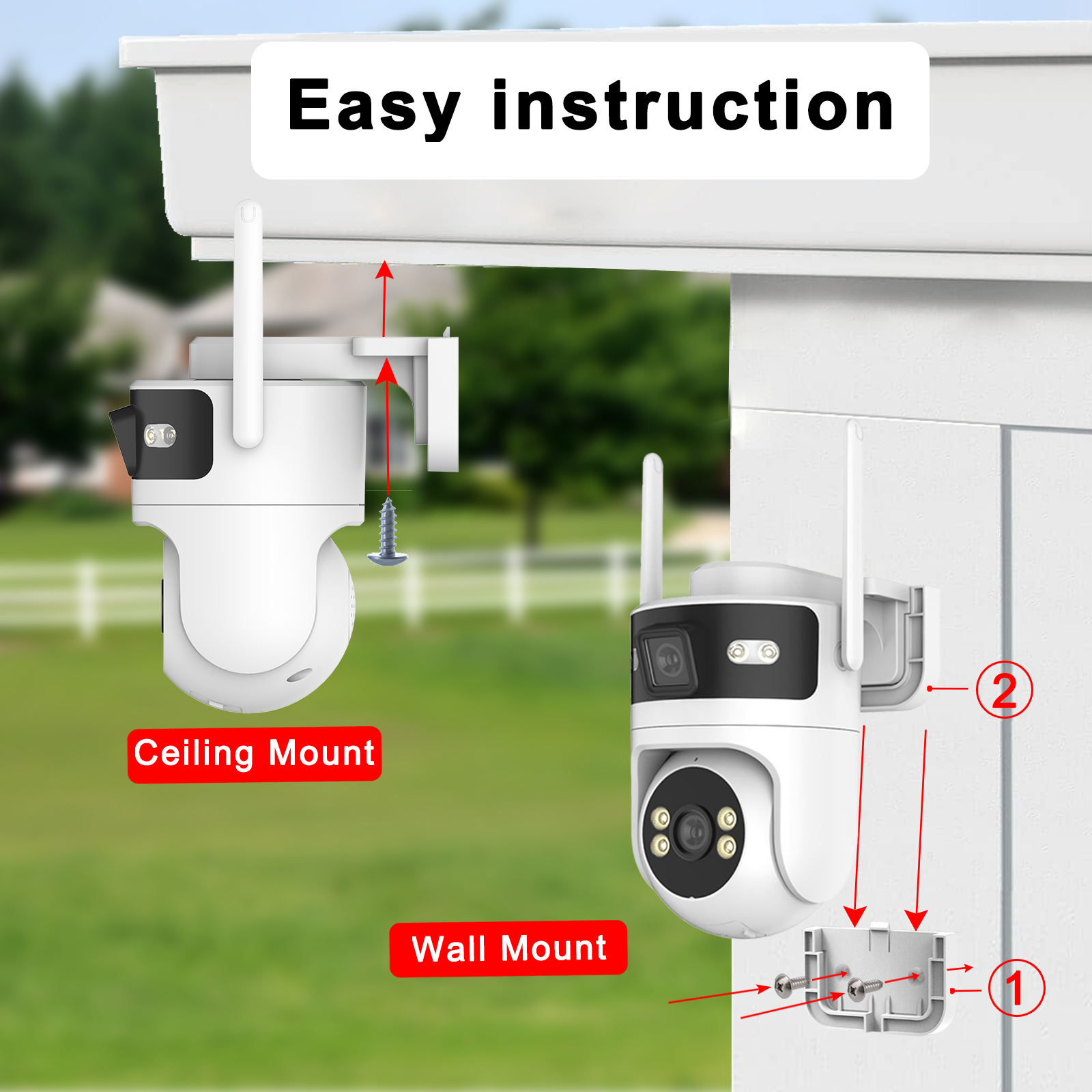 Easy instruction

Ceiling Mount

②

Wall Mount

①