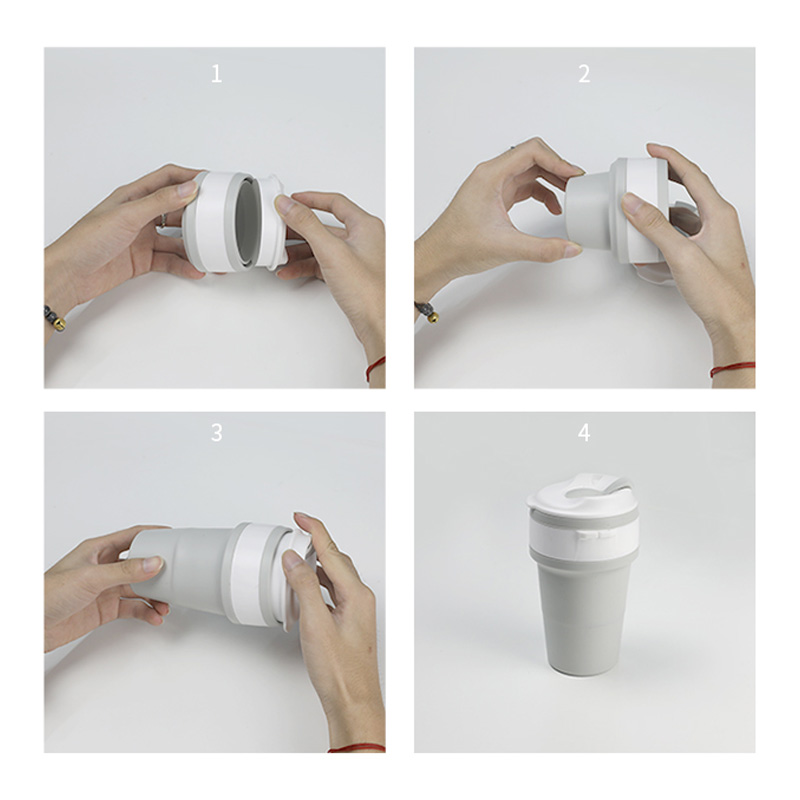 1

2

3

4