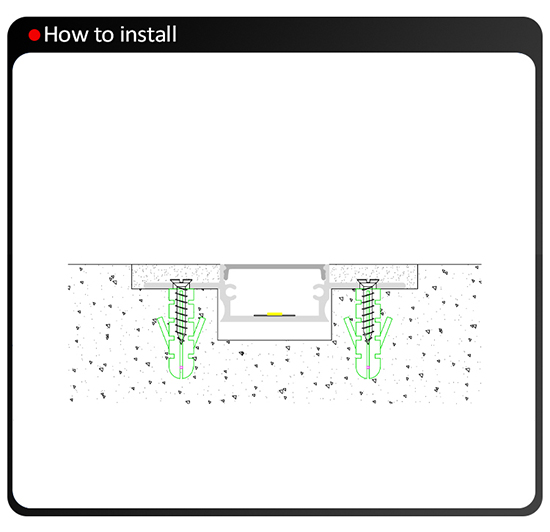 How to install