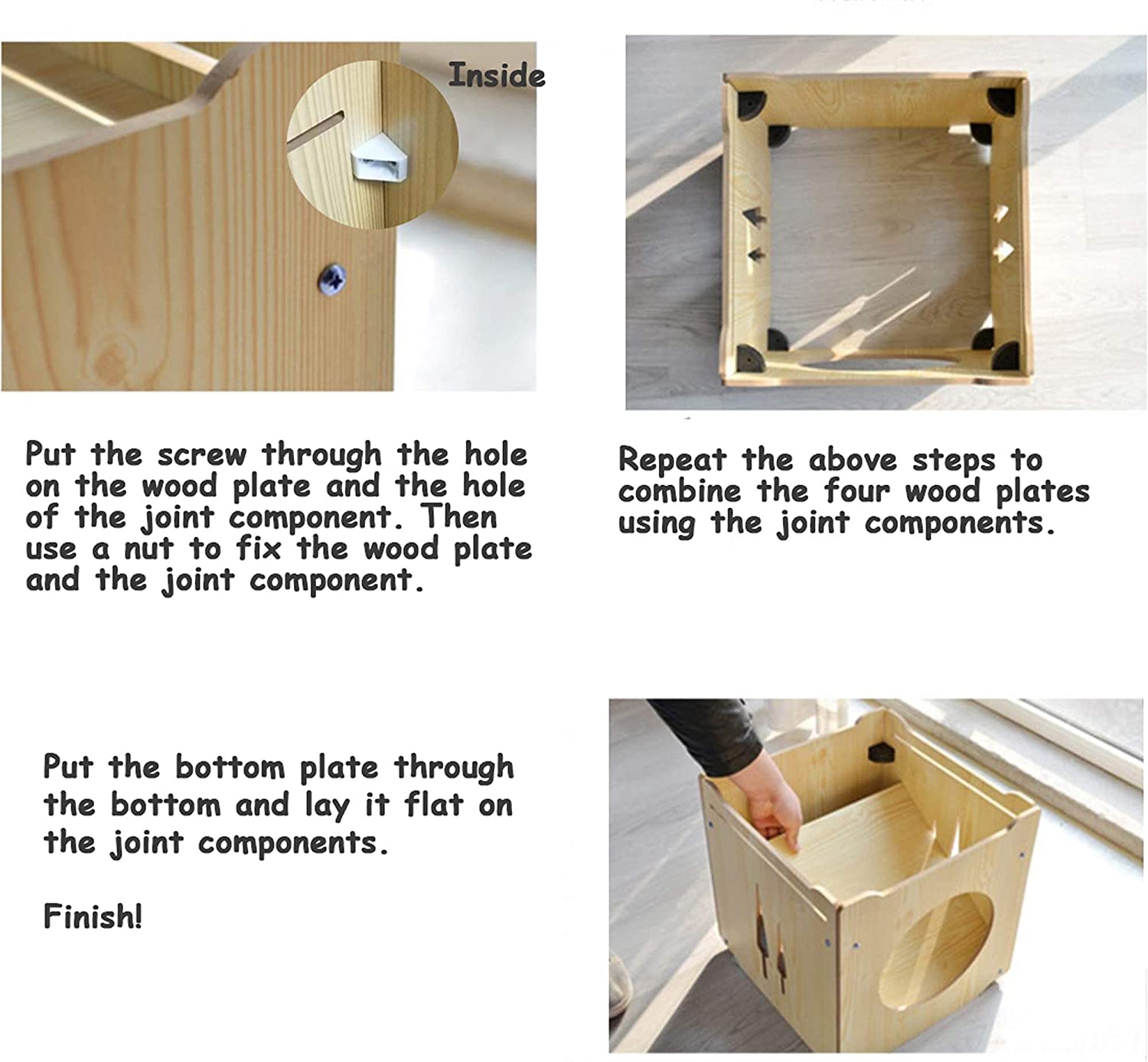 Inside

Put the screw through the hole on the wood plate and the hole of the joint component. Then use a nut to fix the wood plate and the joint component.

Repeat the above steps to combine the four wood plates using the joint components.

Put the bottom plate through the bottom and lay it flat on the joint components.

Finish!