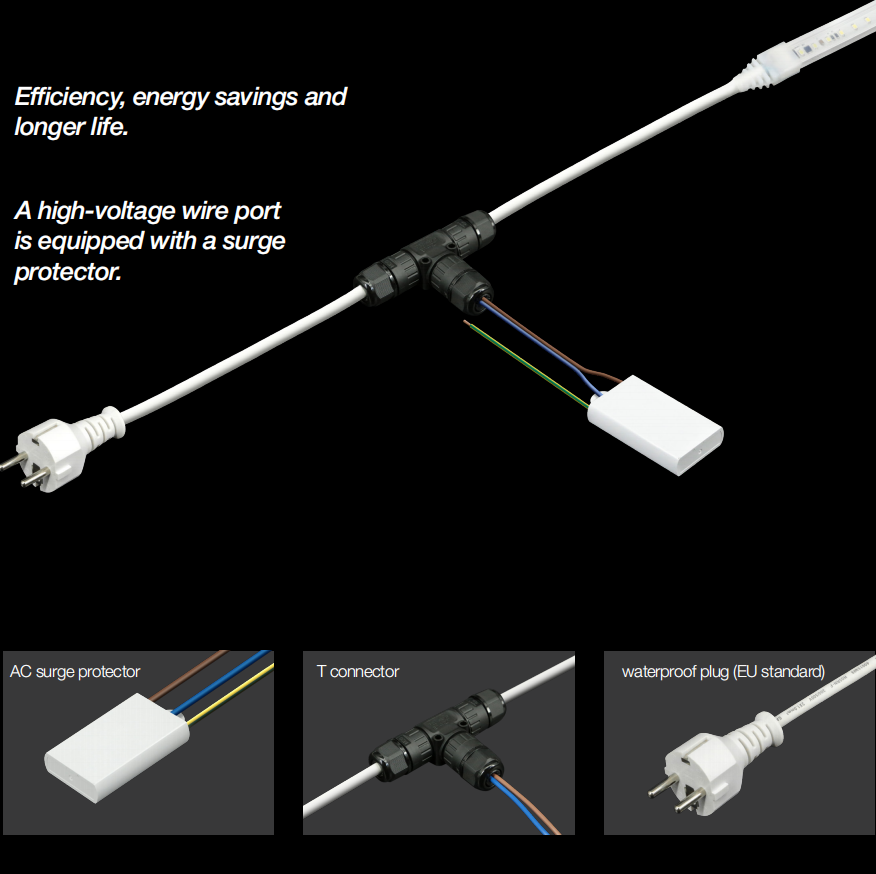 Efficiency, energy savings and longer life.

A high-voltage wire port is equipped with a surge protector.

AC surge protector

T connector

waterproof plug (EU standard)