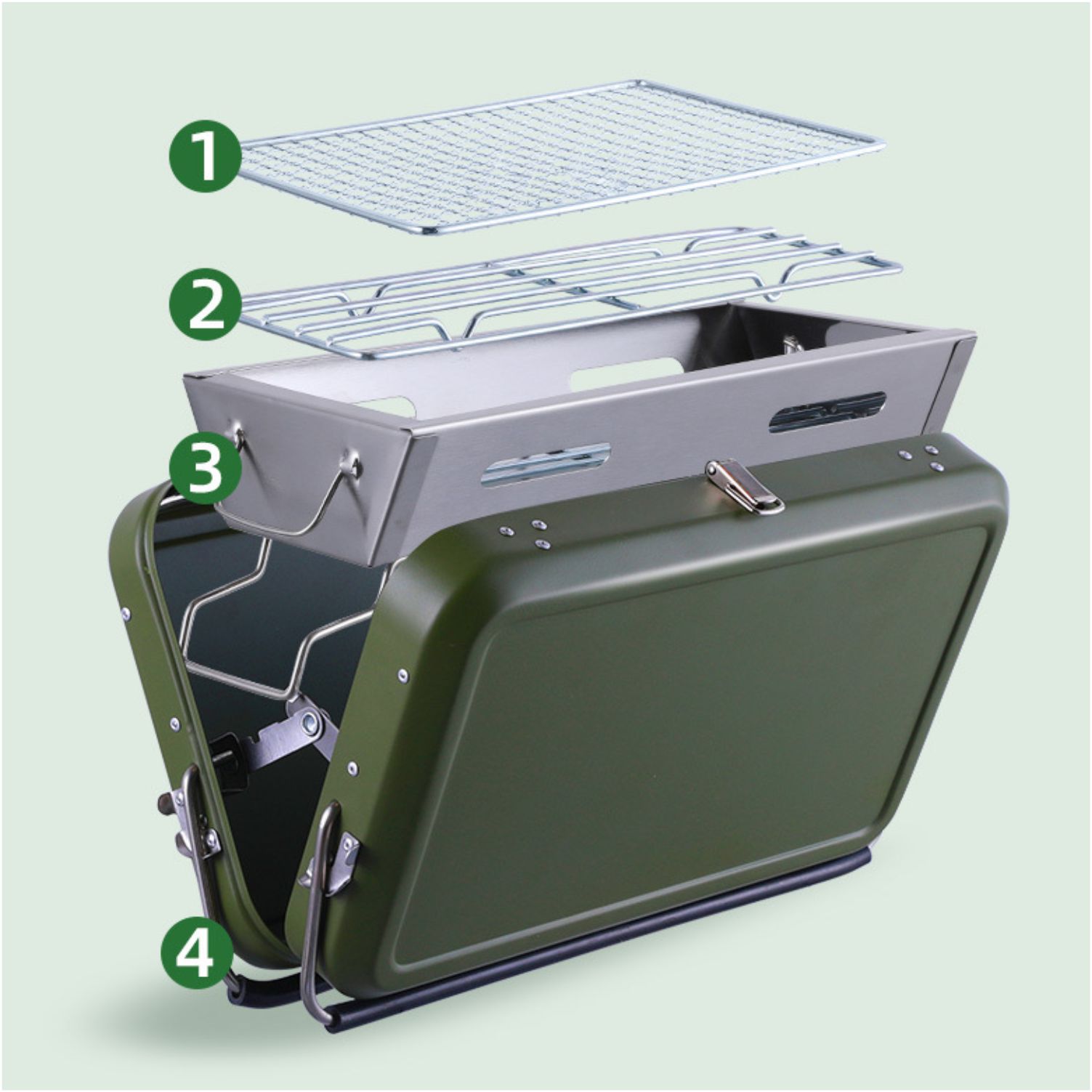 1
2
3
4